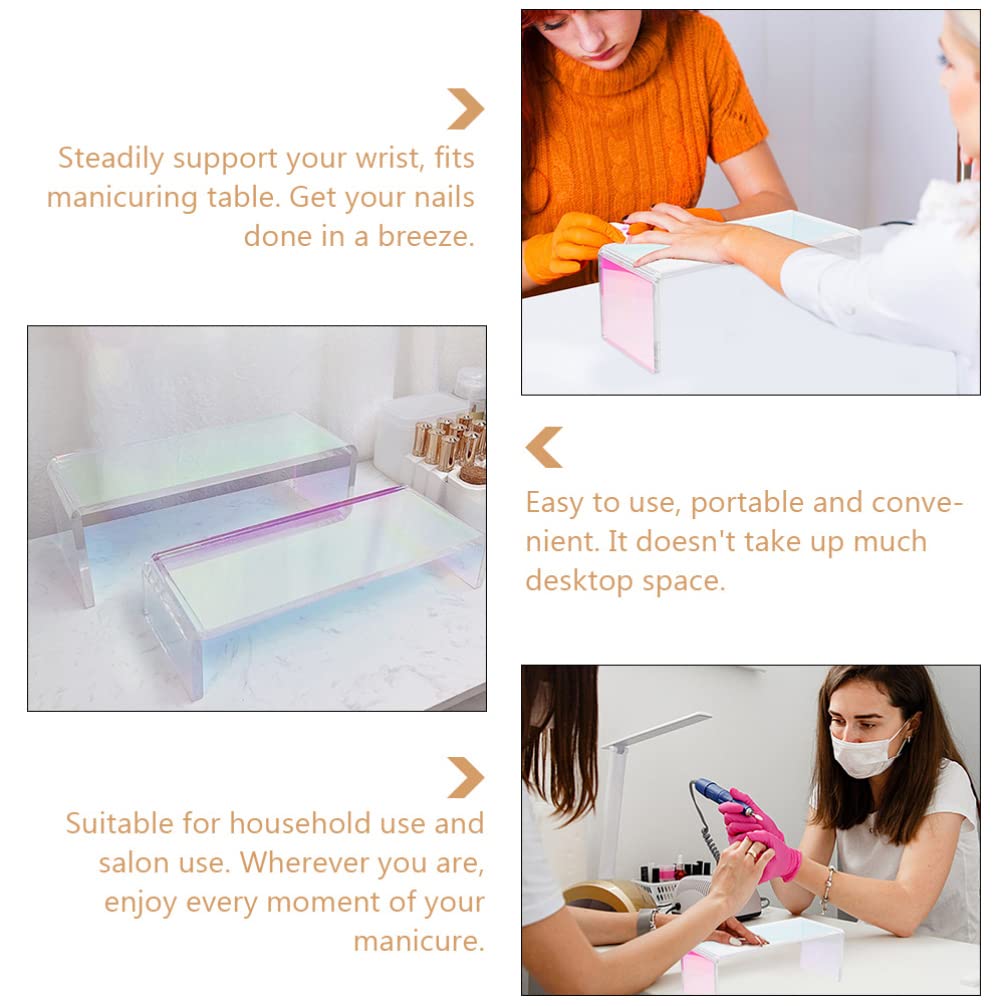 Steadily support your wrist, fits manicuring table. Get your nails done in a breeze.

Easy to use, portable and convenient. It doesn't take up much desktop space.

Suitable for household use and salon use. Wherever you are, enjoy every moment of your manicure.