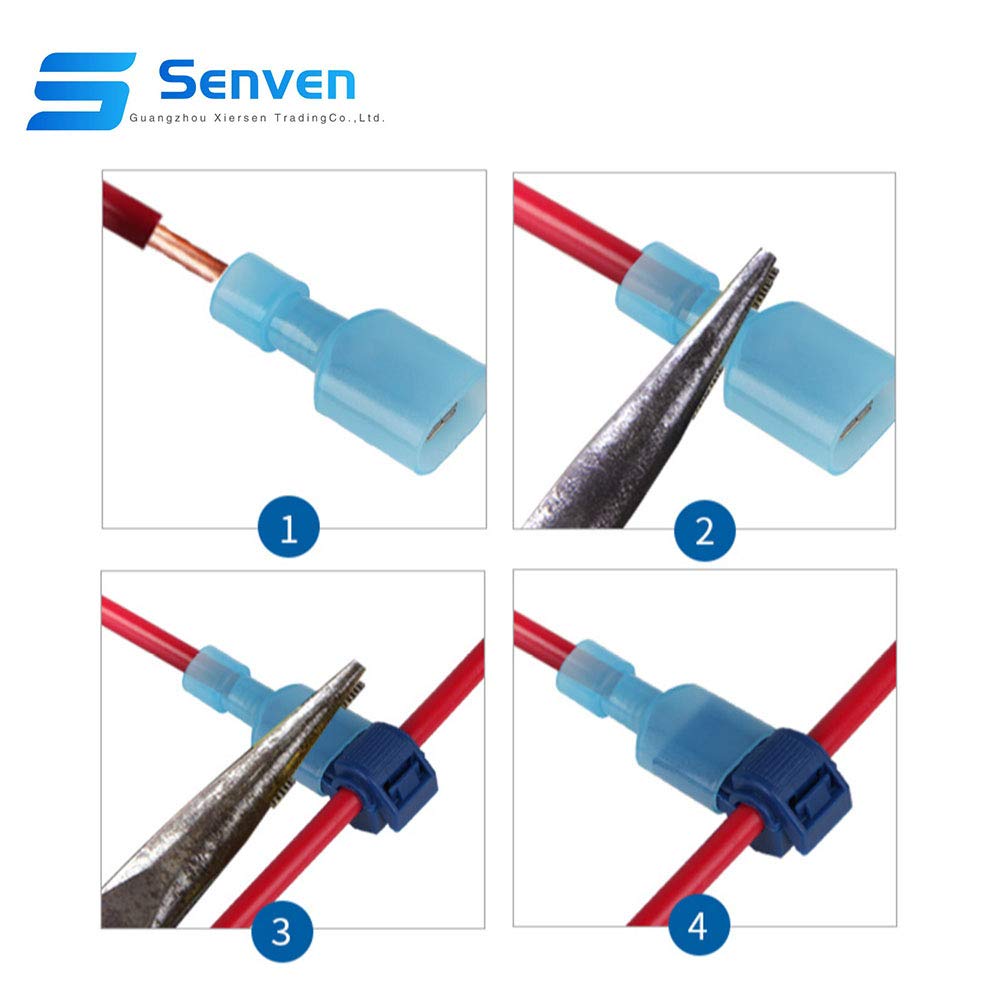 Senven
Guangzhou Xiersen TradingCo.,Ltd.

1

2

3

4