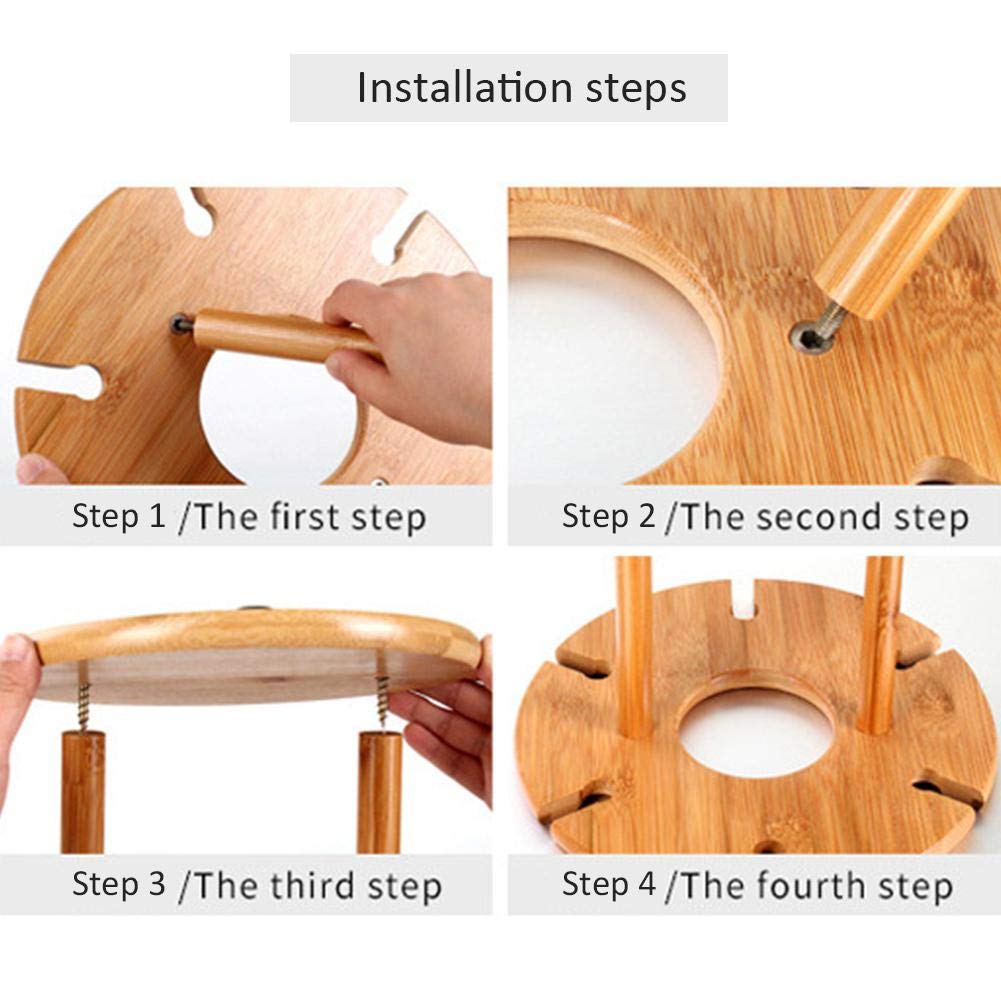 Installation steps

Step 1 /The first step

Step 2 /The second step

Step 3 /The third step

Step 4 /The fourth step