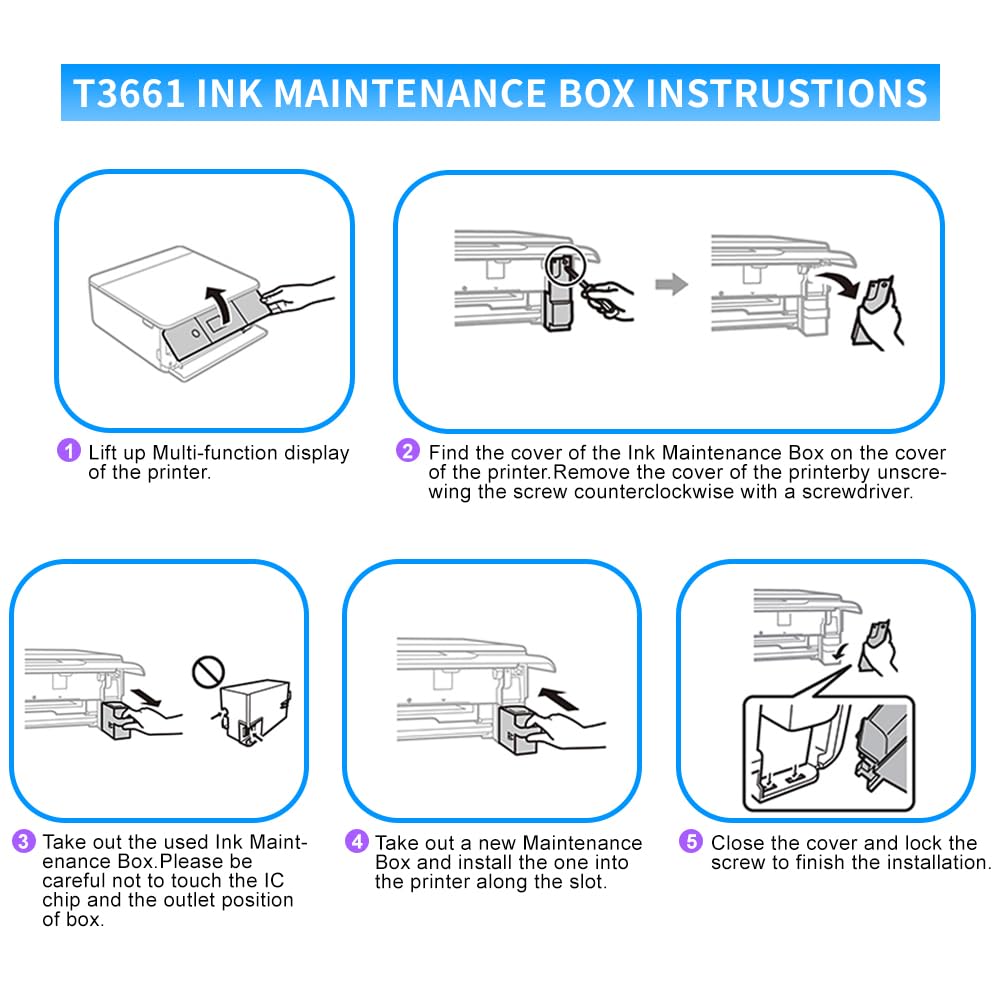 T3661 INK MAINTENANCE BOX INSTRUSTIONS

1 Lift up Multi-function display of the printer.

2 Find the cover of the Ink Maintenance Box on the cover of the printer.Remove the cover of the printerby unscrewing the screw counterclockwise with a screwdriver.

3 Take out the used Ink Maintenance Box.Please be careful not to touch the IC chip and the outlet position of box.

4 Take out a new Maintenance Box and install the one into the printer along the slot.

5 Close the cover and lock the screw to finish the installation.