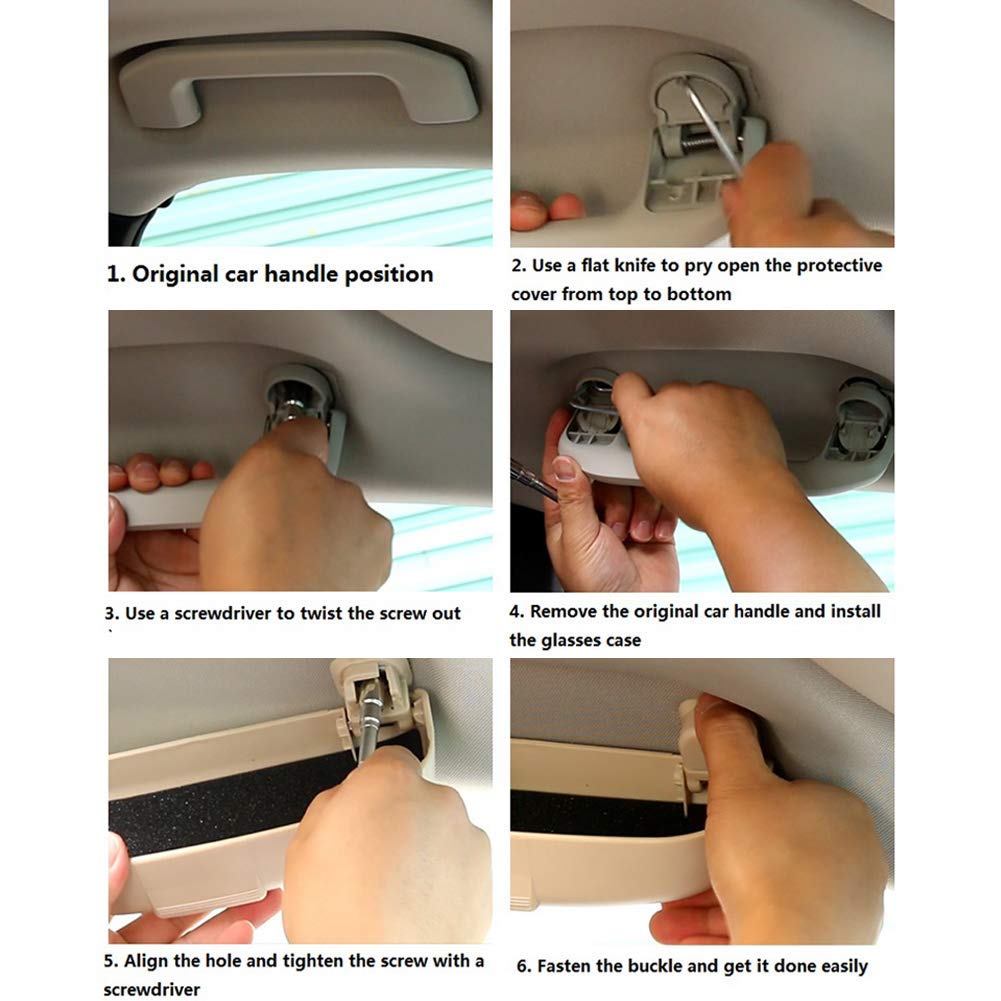 1. Original car handle position

2. Use a flat knife to pry open the protective cover from top to bottom

3. Use a screwdriver to twist the screw out

4. Remove the original car handle and install the glasses case

5. Align the hole and tighten the screw with a screwdriver

6. Fasten the buckle and get it done easily