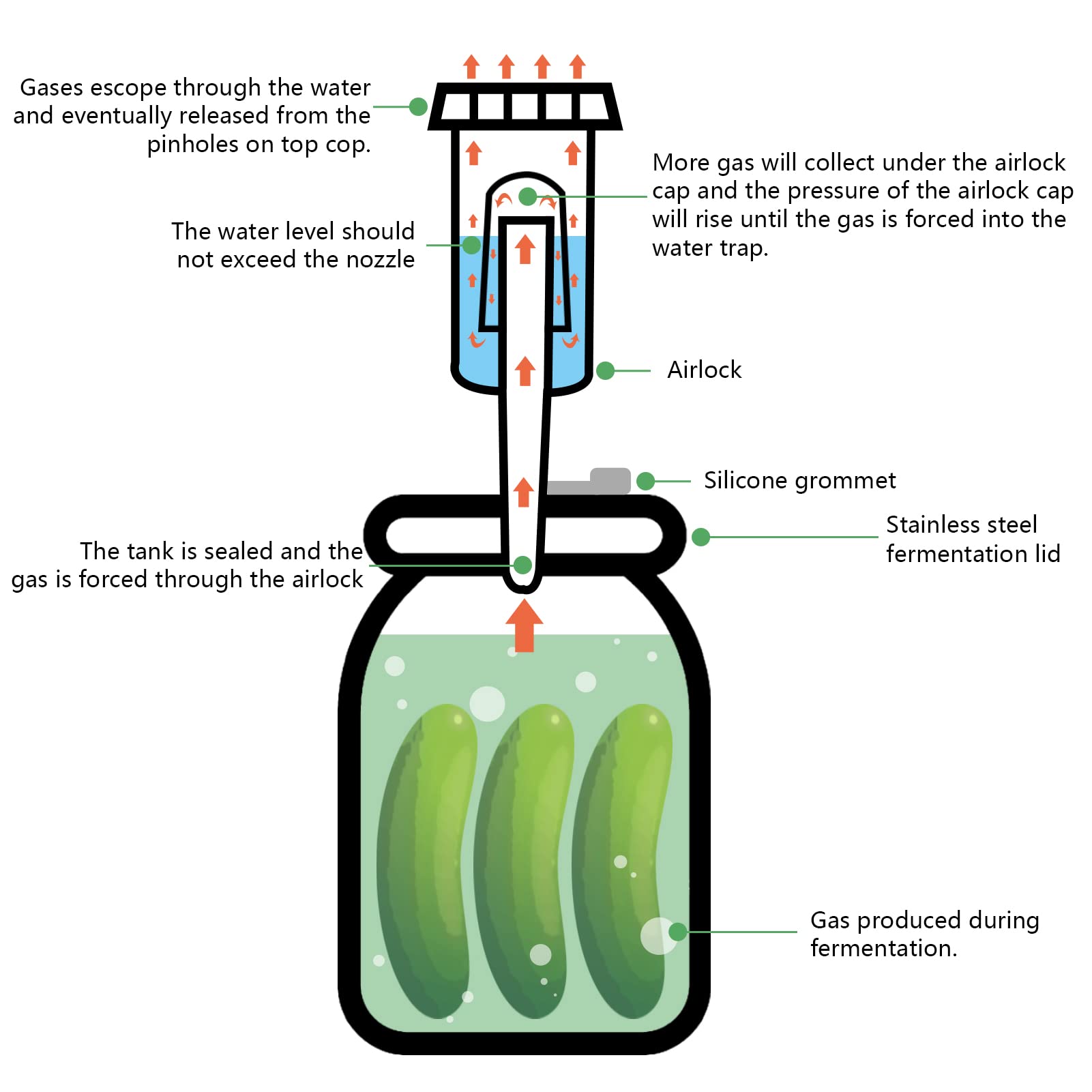 Gases escope through the water and eventually released from the pinholes on top cop.

More gas will collect under the airlock cap and the pressure of the airlock cap will rise until the gas is forced into the water trap.

The water level should not exceed the nozzle

Airlock

Silicone grommet

Stainless steel fermentation lid

The tank is sealed and the gas is forced through the airlock

Gas produced during fermentation.