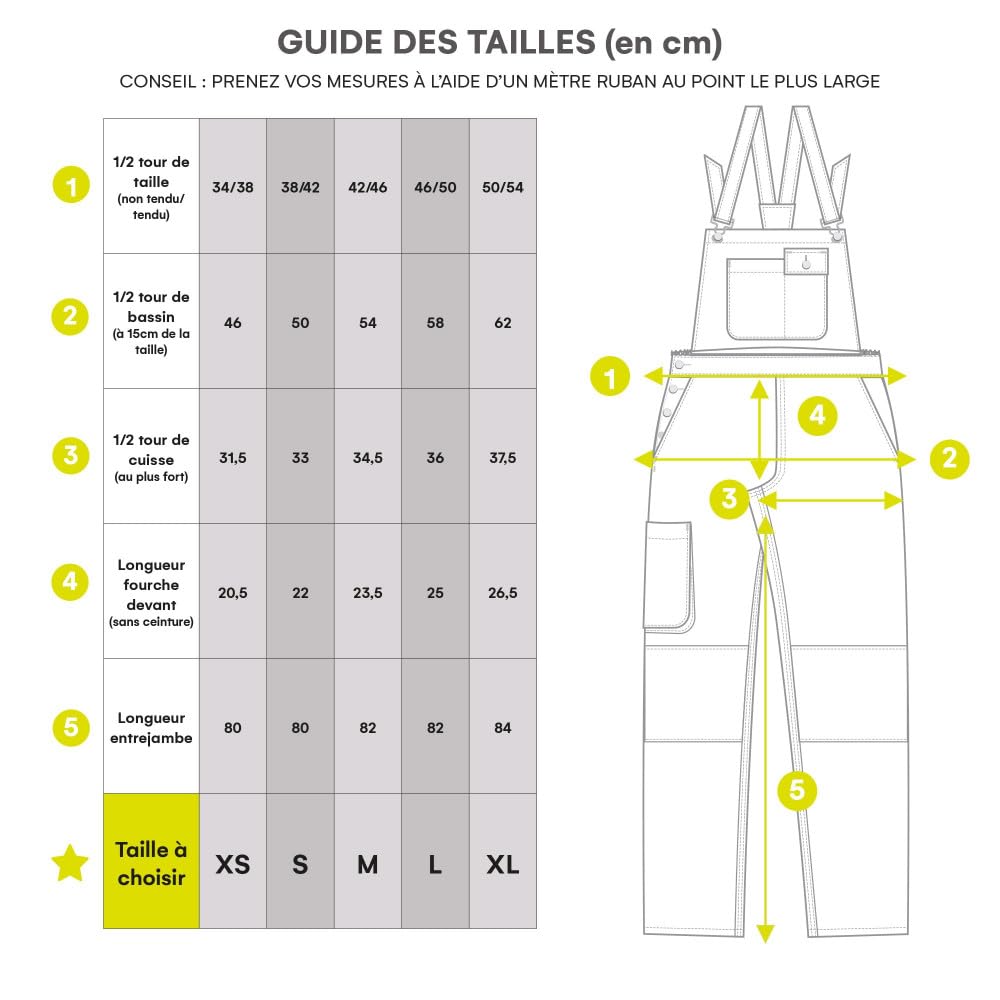 GUIDE DES TAILLES (en cm)

CONSEIL : PRENEZ VOS MESURES À L'AIDE D'UN MÈTRE RUBAN AU POINT LE PLUS LARGE

| | | | | | | |
|---|---|---|---|---|---|---|
| 1 | 1/2 tour de taille (non tendu/ tendu) | 34/38 | 38/42 | 42/46 | 46/50 | 50/54 |
| 2 | 1/2 tour de bassin (à 15cm de la taille) | 46 | 50 | 54 | 58 | 62 |
| 3 | 1/2 tour de cuisse (au plus fort) | 31,5 | 33 | 34,5 | 36 | 37,5 |
| 4 | Longueur fourche devant (sans ceinture) | 20,5 | 22 | 23,5 | 25 | 26,5 |
| 5 | Longueur entrejambe | 80 | 80 | 82 | 82 | 84 |
| | Taille à choisir | XS | S | M | L | XL |

1
4
2
3
5