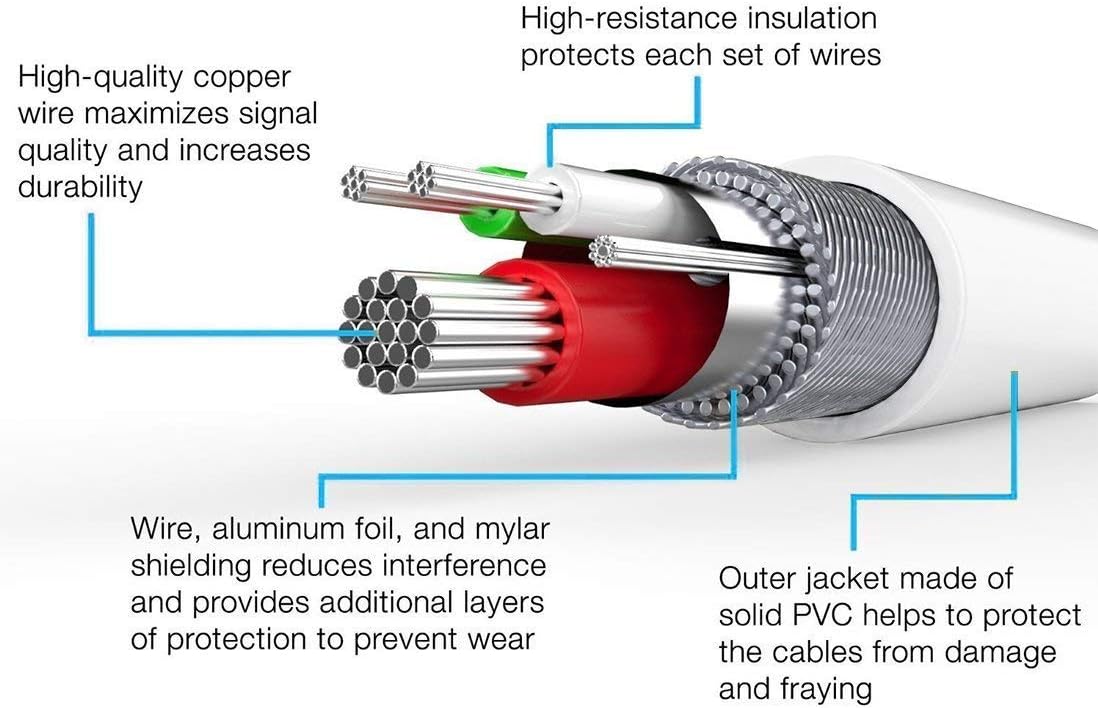 High-resistance insulation protects each set of wires

High-quality copper wire maximizes signal quality and increases durability

Wire, aluminum foil, and mylar shielding reduces interference and provides additional layers of protection to prevent wear

Outer jacket made of solid PVC helps to protect the cables from damage and fraying