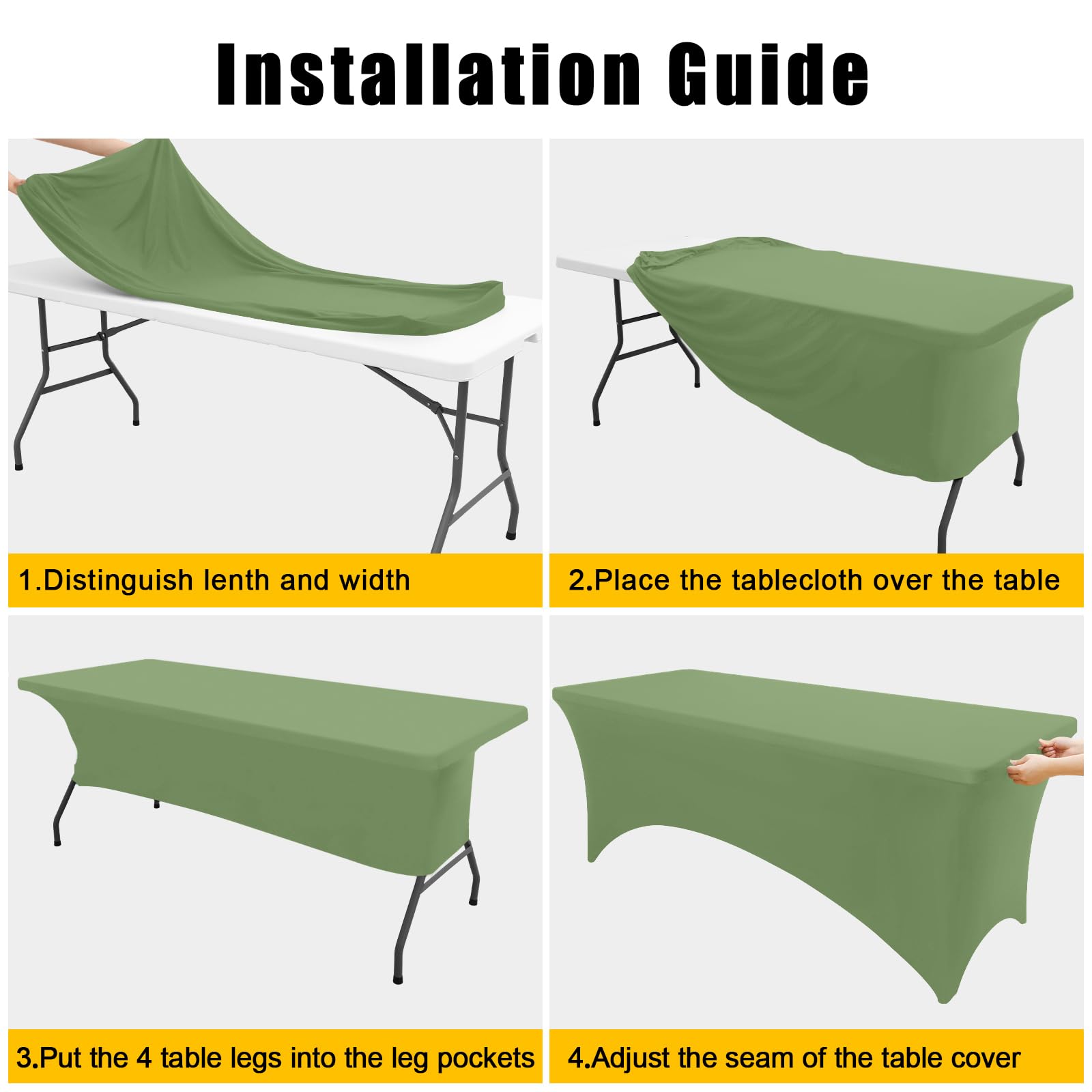 Installation Guide

1.Distinguish lenth and width

2.Place the tablecloth over the table

3.Put the 4 table legs into the leg pockets

4.Adjust the seam of the table cover