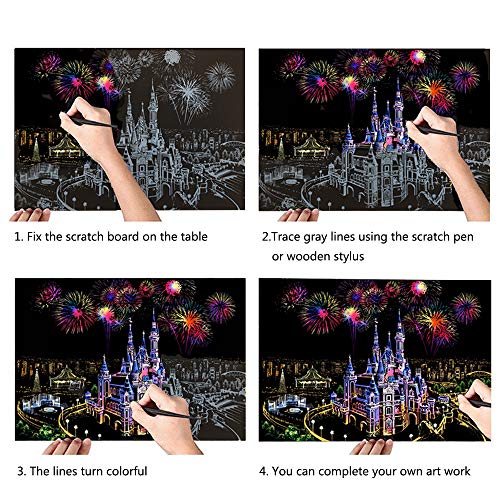 1. Fix the scratch board on the table

2.Trace gray lines using the scratch pen or wooden stylus

3. The lines turn colorful

4. You can complete your own art work