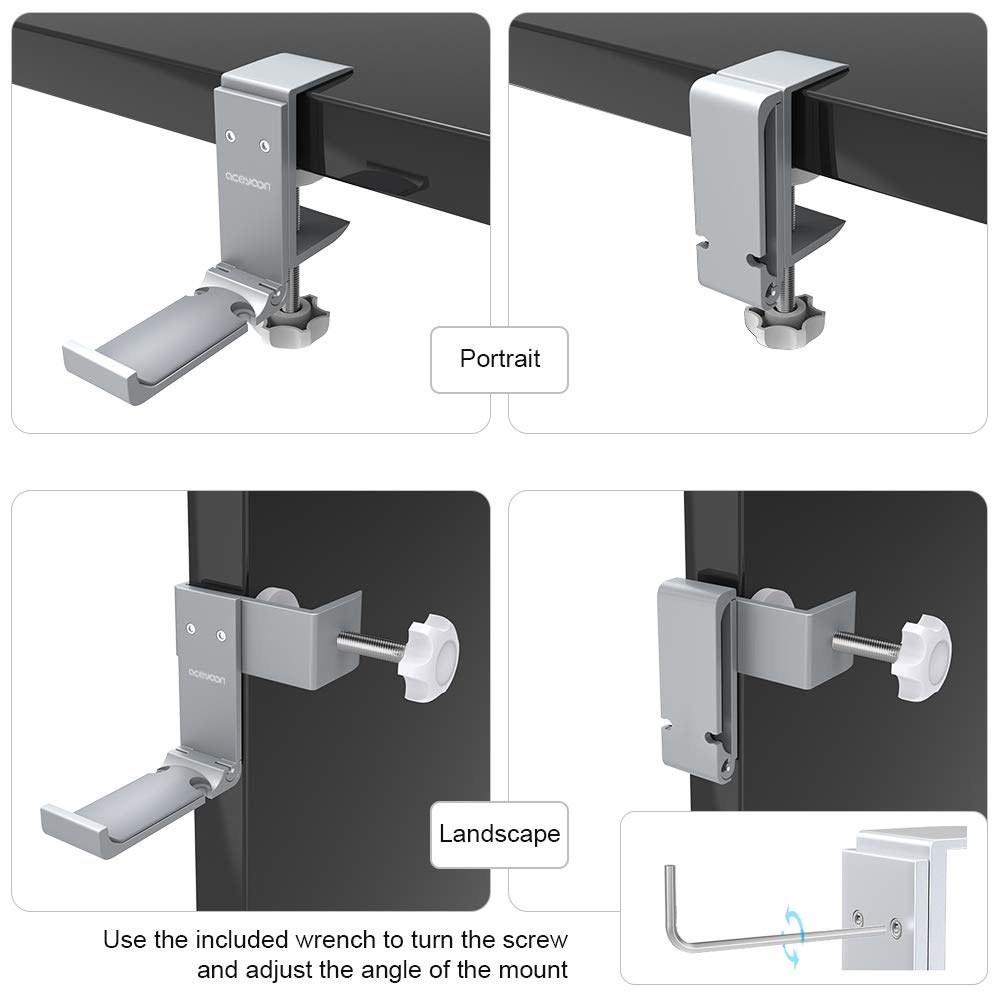 aceyoon

Portrait

aceyoon

Landscape

Use the included wrench to turn the screw and adjust the angle of the mount