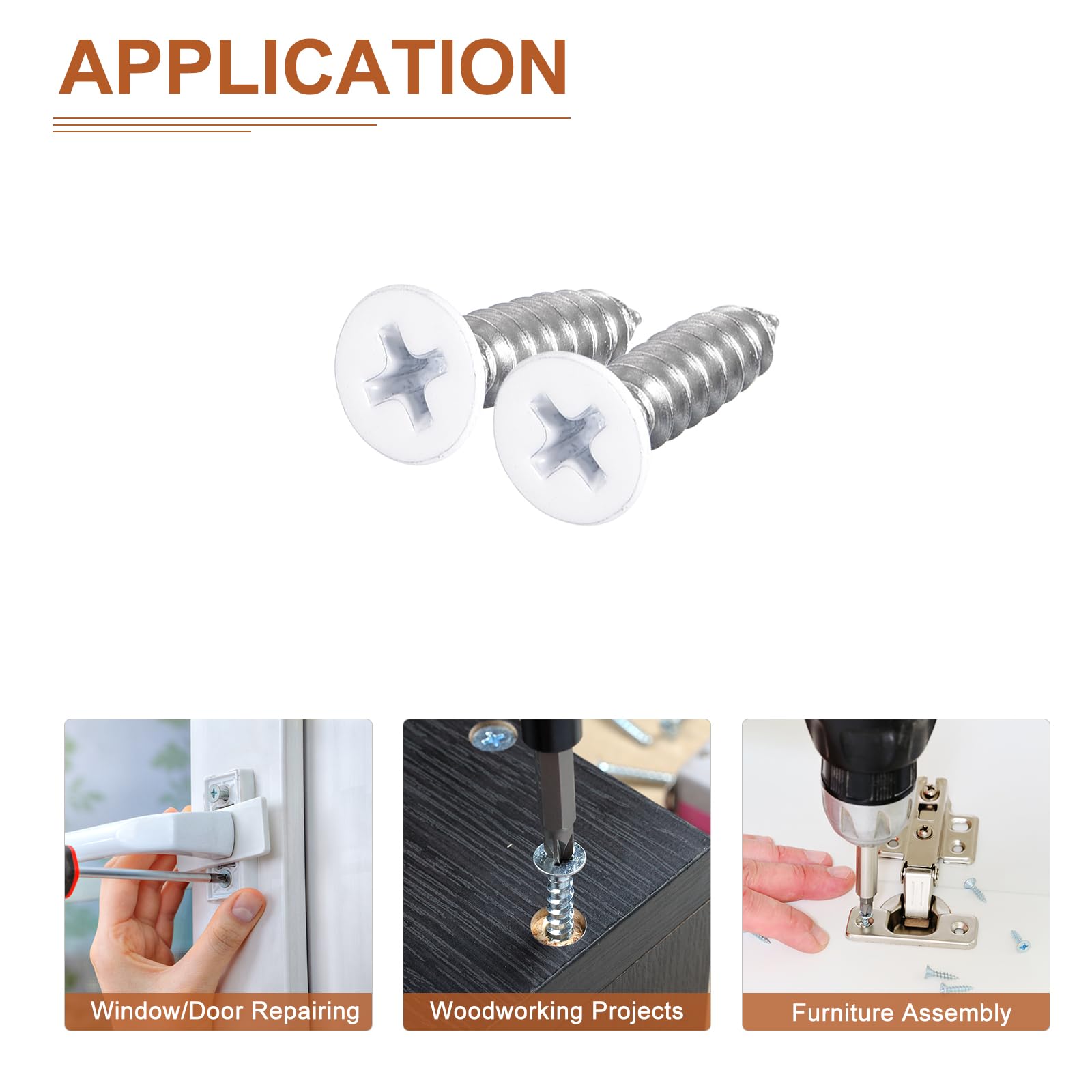 APPLICATION

Window/Door Repairing

Woodworking Projects

Furniture Assembly