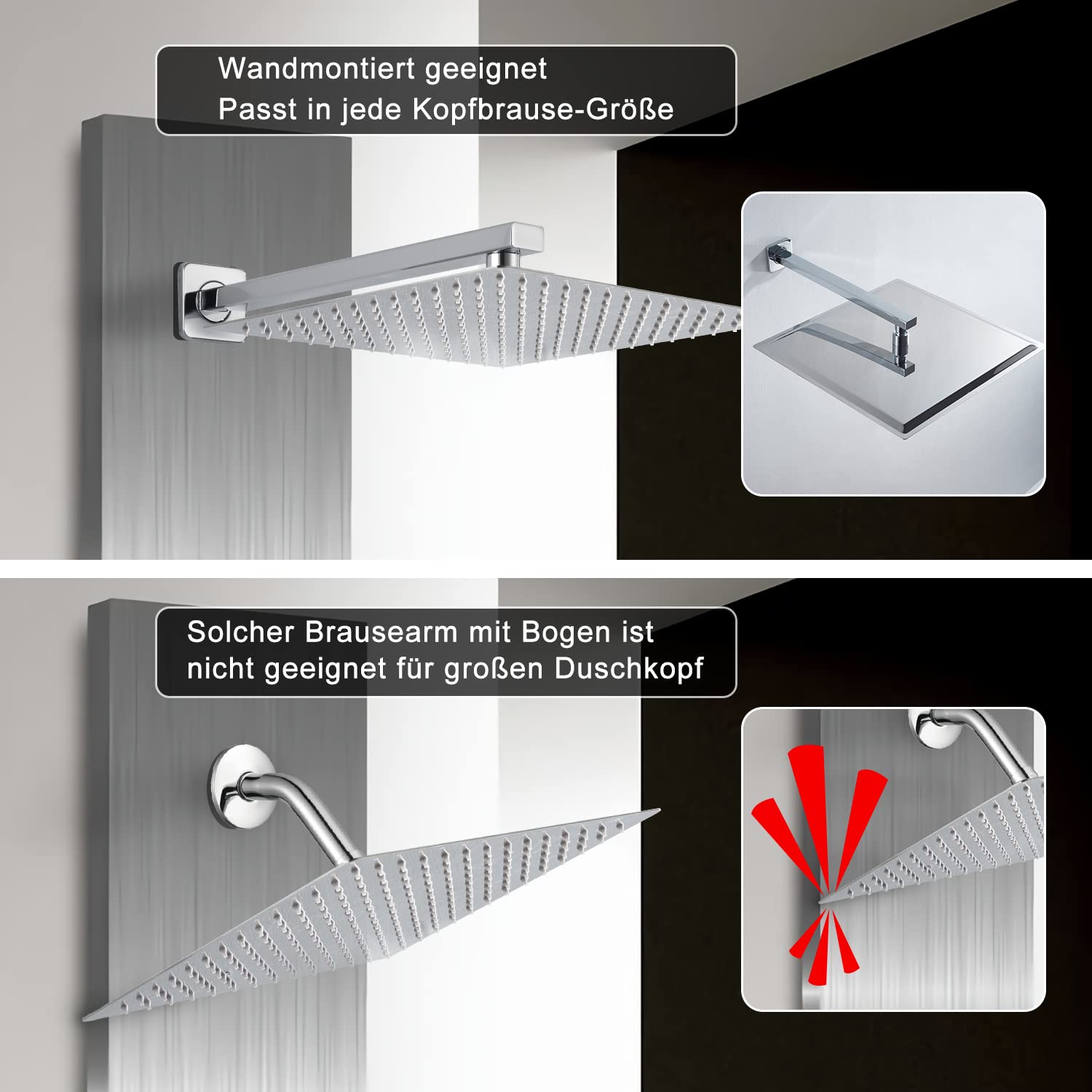 Wandmontiert geeignet
Passt in jede Kopfbrause-Größe

Solcher Brausearm mit Bogen ist nicht geeignet für großen Duschkopf