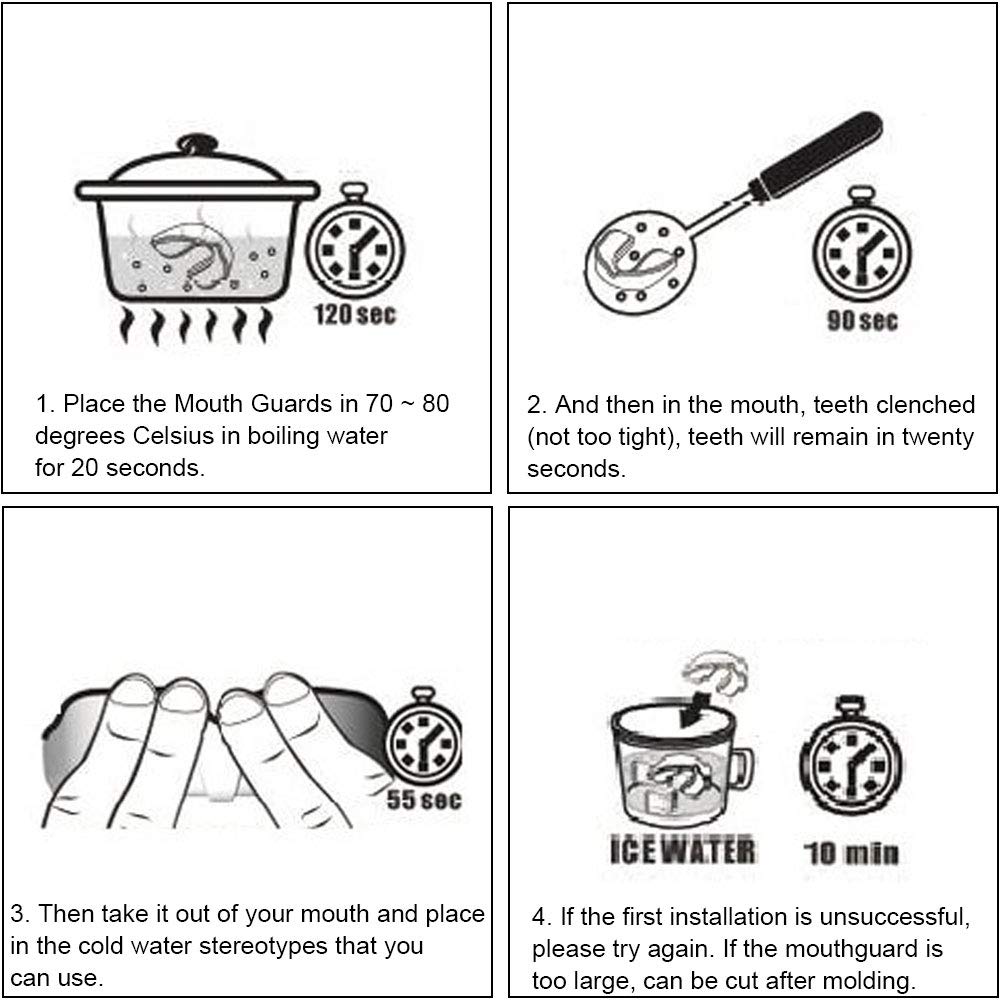 120 sec

1. Place the Mouth Guards in 70 ~ 80 degrees Celsius in boiling water for 20 seconds.

90 sec

2. And then in the mouth, teeth clenched (not too tight), teeth will remain in twenty seconds.

55 sec

3. Then take it out of your mouth and place in the cold water stereotypes that you can use.

ICE WATER

10 min

4. If the first installation is unsuccessful, please try again. If the mouthguard is too large, can be cut after molding.