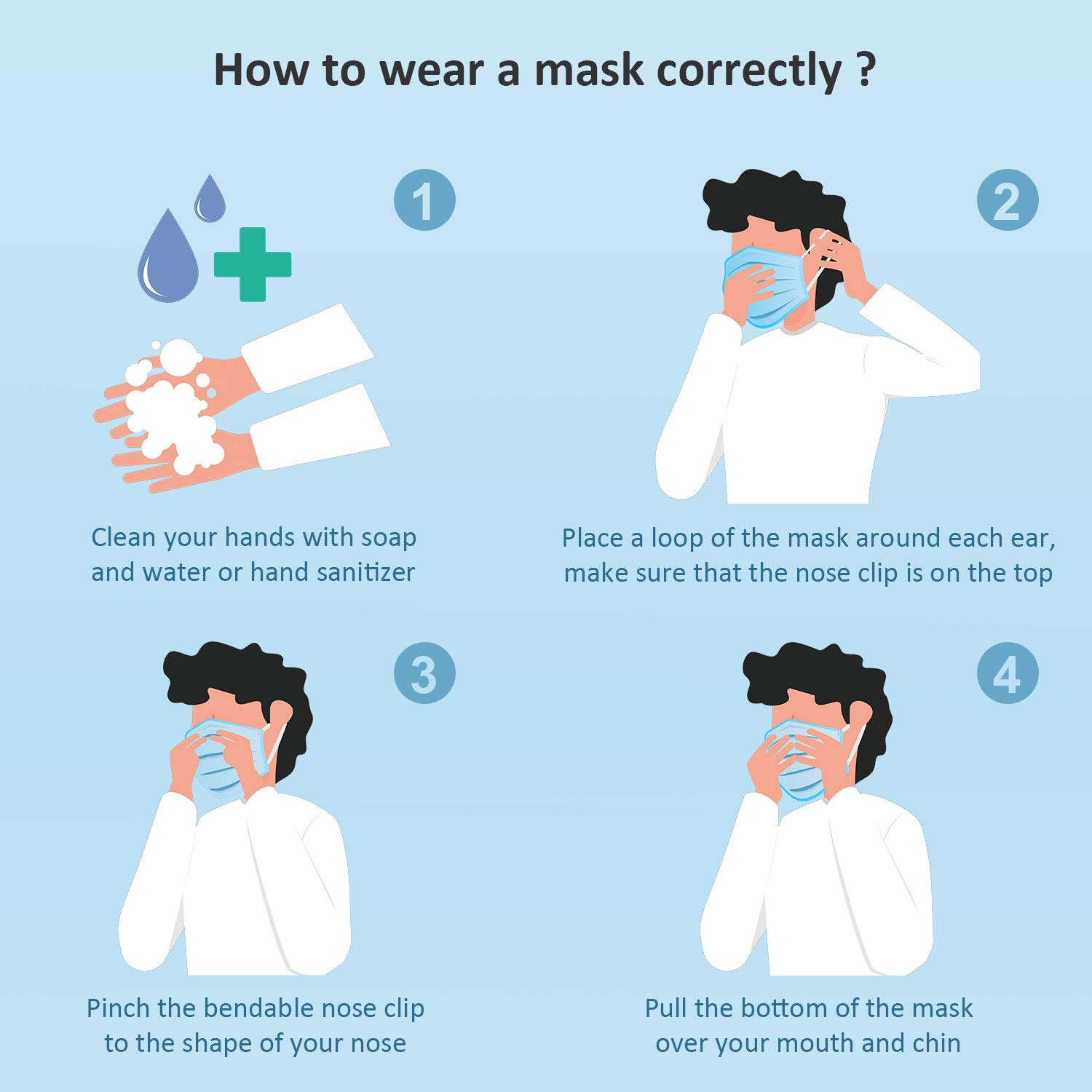 How to wear a mask correctly ?

1

Clean your hands with soap and water or hand sanitizer

2

Place a loop of the mask around each ear, make sure that the nose clip is on the top

3

Pinch the bendable nose clip to the shape of your nose

4

Pull the bottom of the mask over your mouth and chin