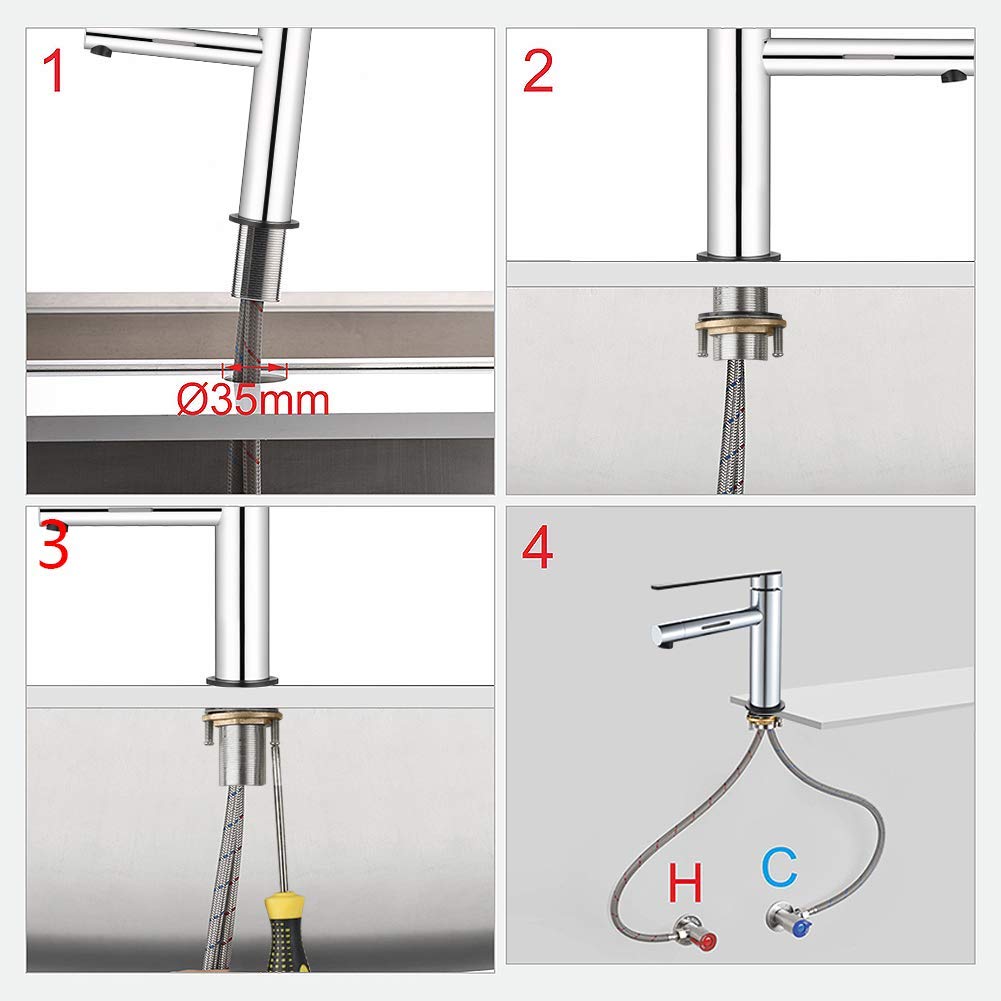 1

Ø35mm

2

3

4

H

C