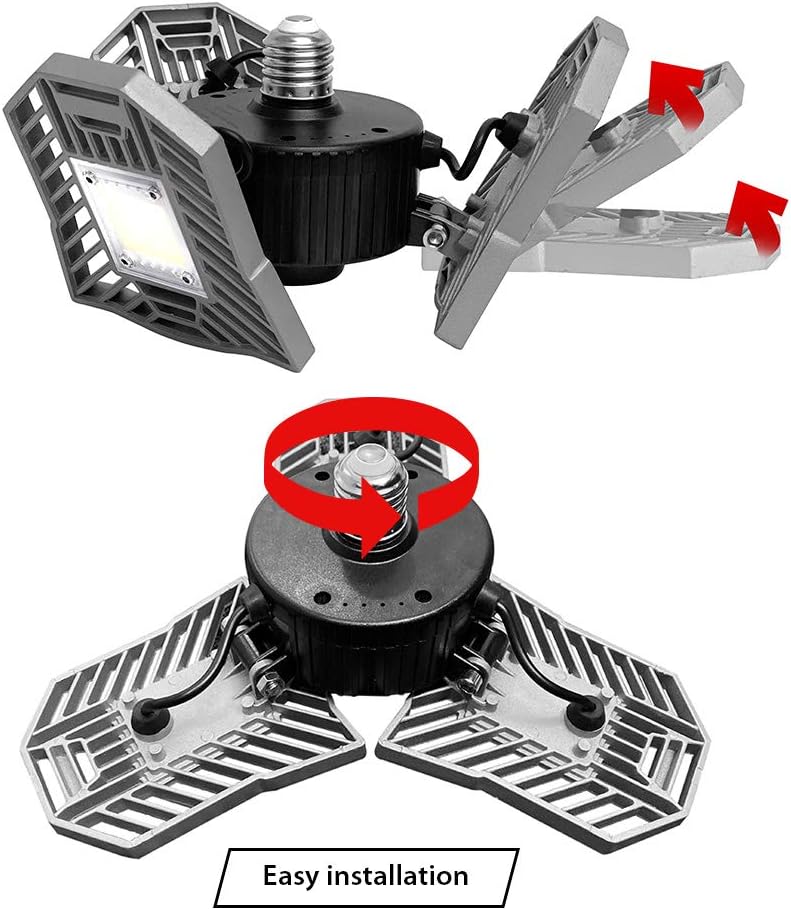 Easy installation