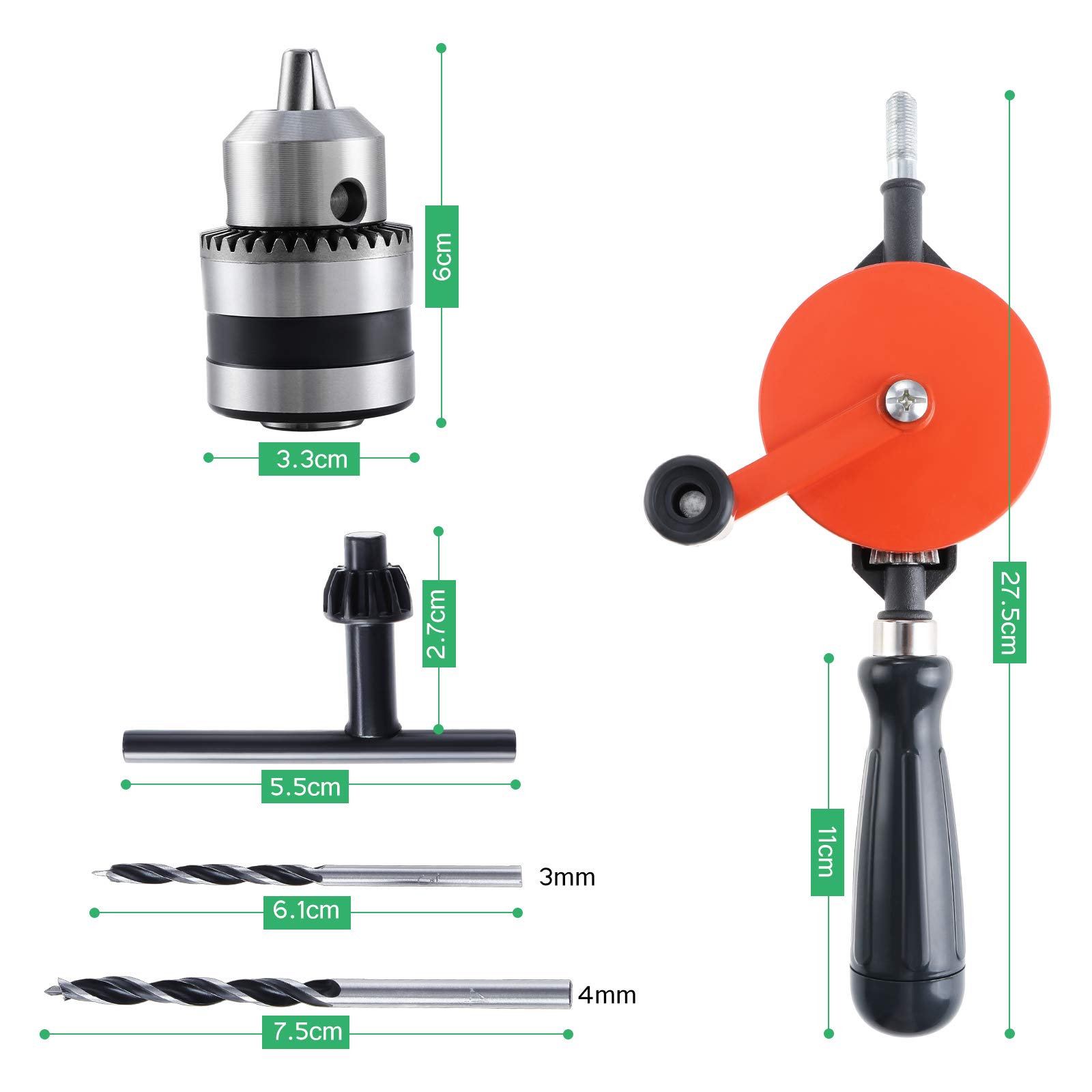 6cm

3.3cm

2.7cm

5.5cm

3mm

6.1cm

4mm

7.5cm

27.5cm

11cm