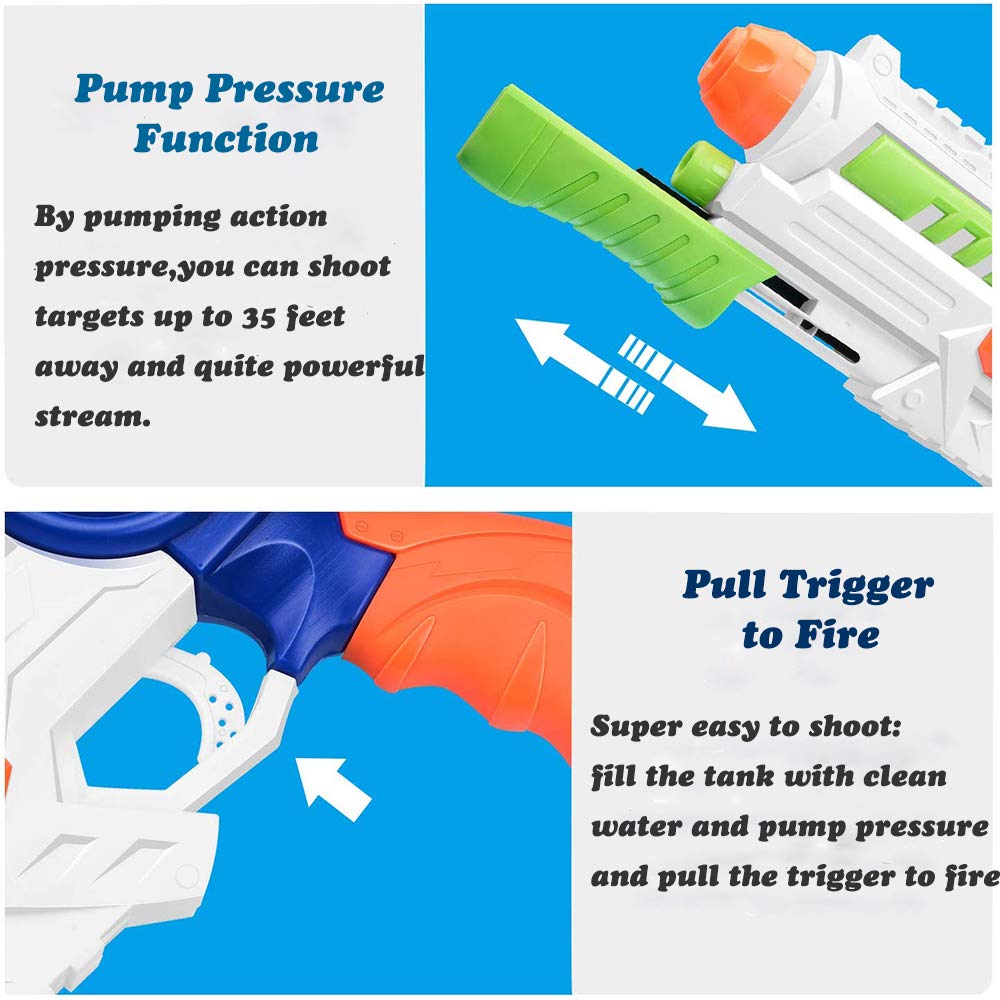 Pump Pressure Function

By pumping action pressure,you can shoot targets up to 35 feet away and quite powerful stream.

Pull Trigger to Fire

Super easy to shoot: fill the tank with clean water and pump pressure and pull the trigger to fire