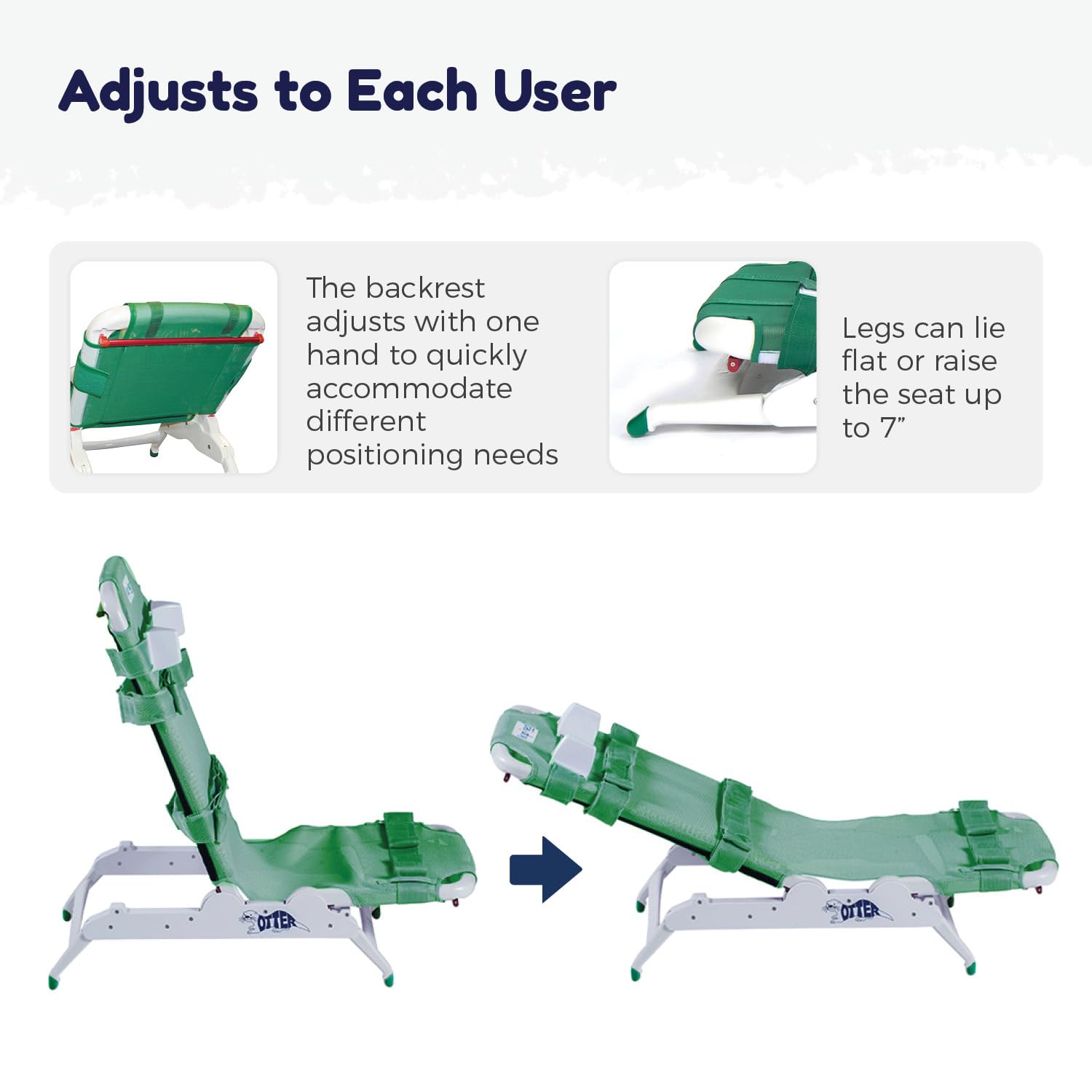 Adjusts to Each User

The backrest adjusts with one hand to quickly accommodate different positioning needs

Legs can lie flat or raise the seat up to 7”

OTTER

OTTER