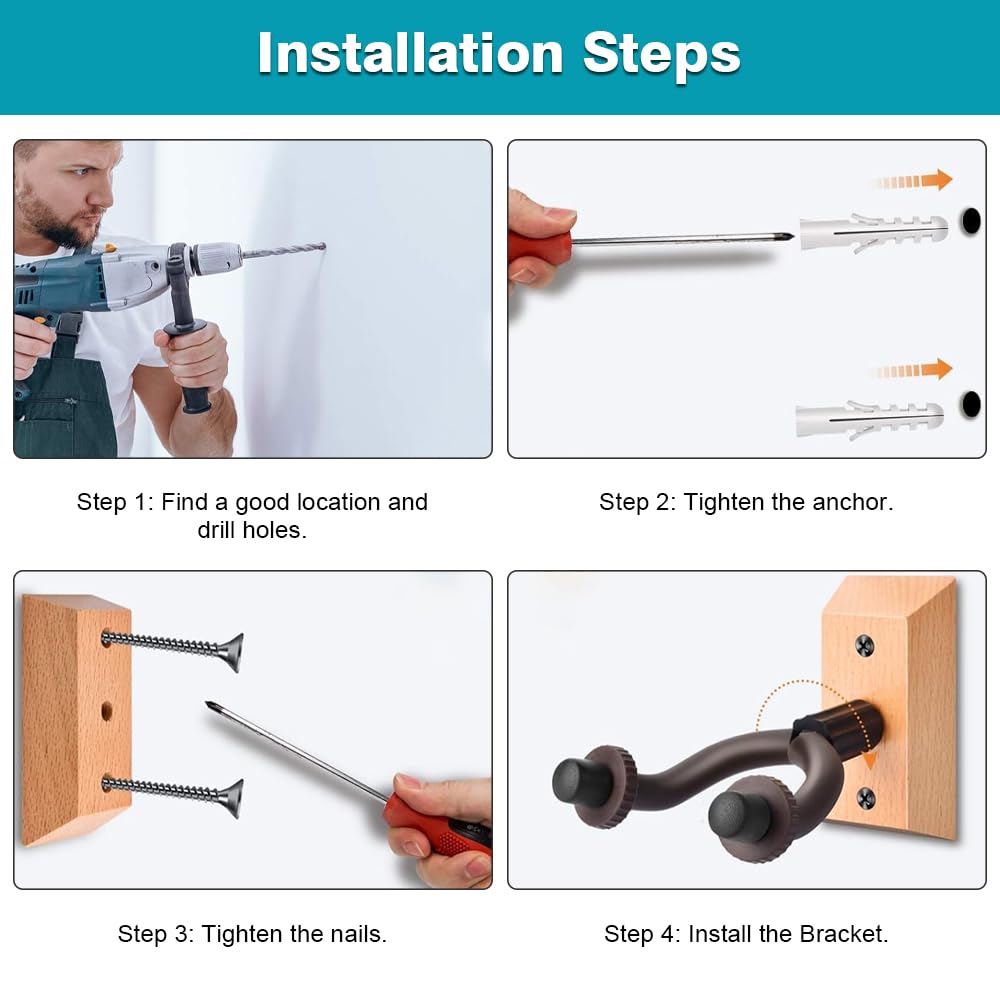 Installation Steps

Step 1: Find a good location and drill holes.

Step 2: Tighten the anchor.

Step 3: Tighten the nails.

Step 4: Install the Bracket.