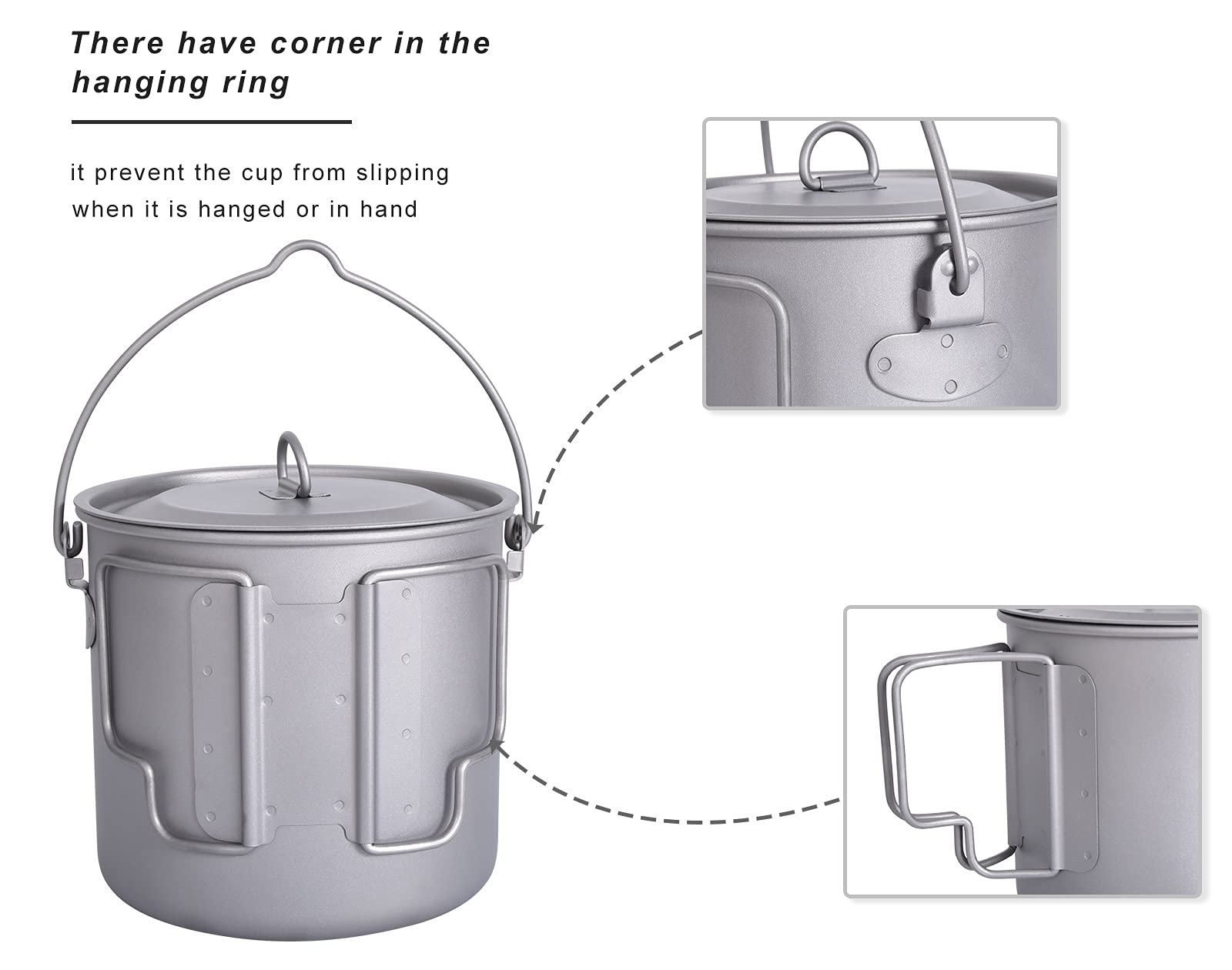 There have corner in the hanging ring

it prevent the cup from slipping when it is hanged or in hand