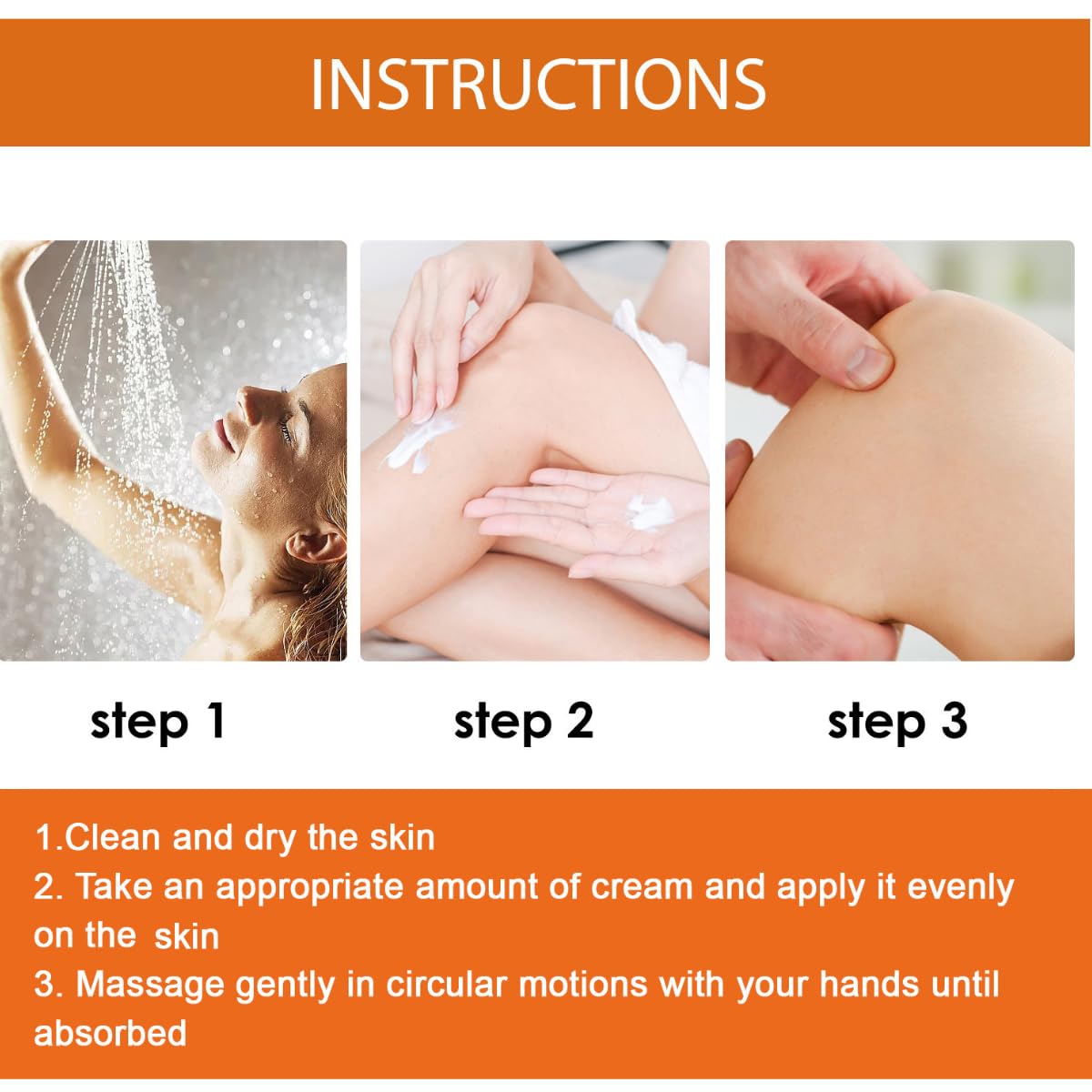 INSTRUCTIONS

step 1

step 2

step 3

1.Clean and dry the skin
2. Take an appropriate amount of cream and apply it evenly on the skin
3. Massage gently in circular motions with your hands until absorbed