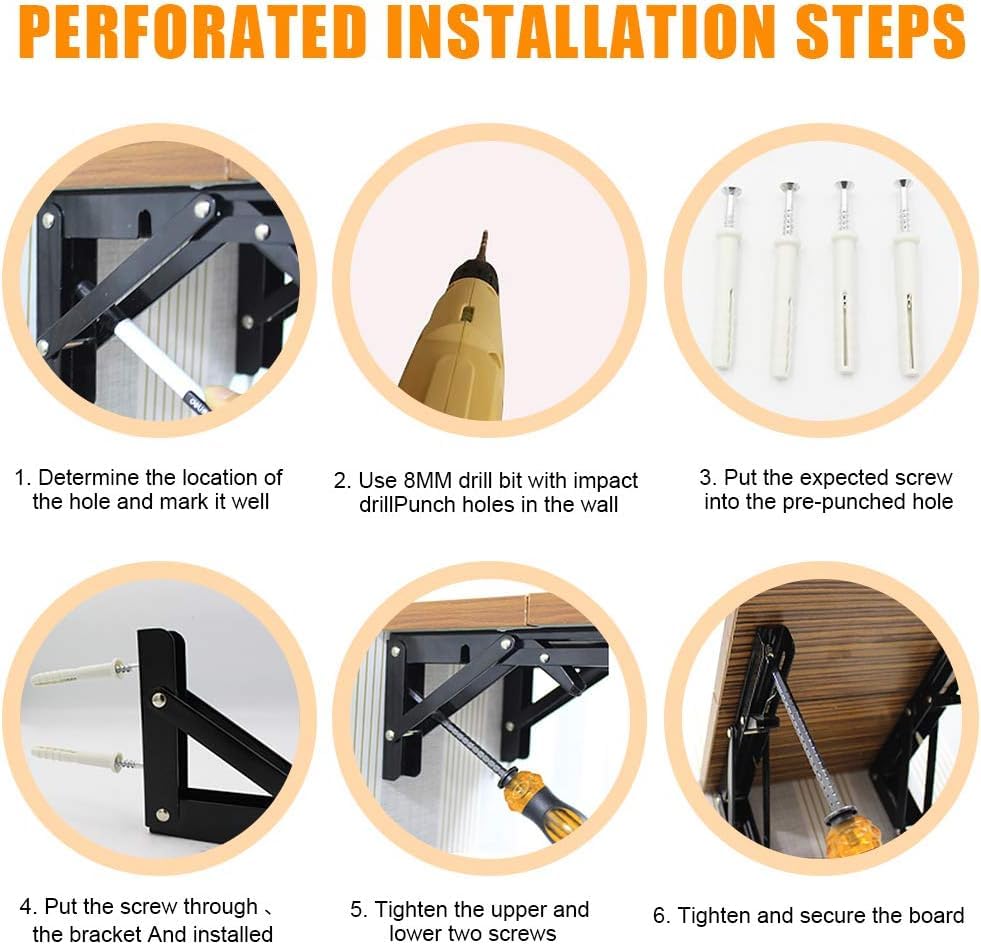 PERFORATED INSTALLATION STEPS

1. Determine the location of the hole and mark it well

2. Use 8MM drill bit with impact drillPunch holes in the wall

3. Put the expected screw into the pre-punched hole

4. Put the screw through 、 the bracket And installed

5. Tighten the upper and lower two screws

6. Tighten and secure the board