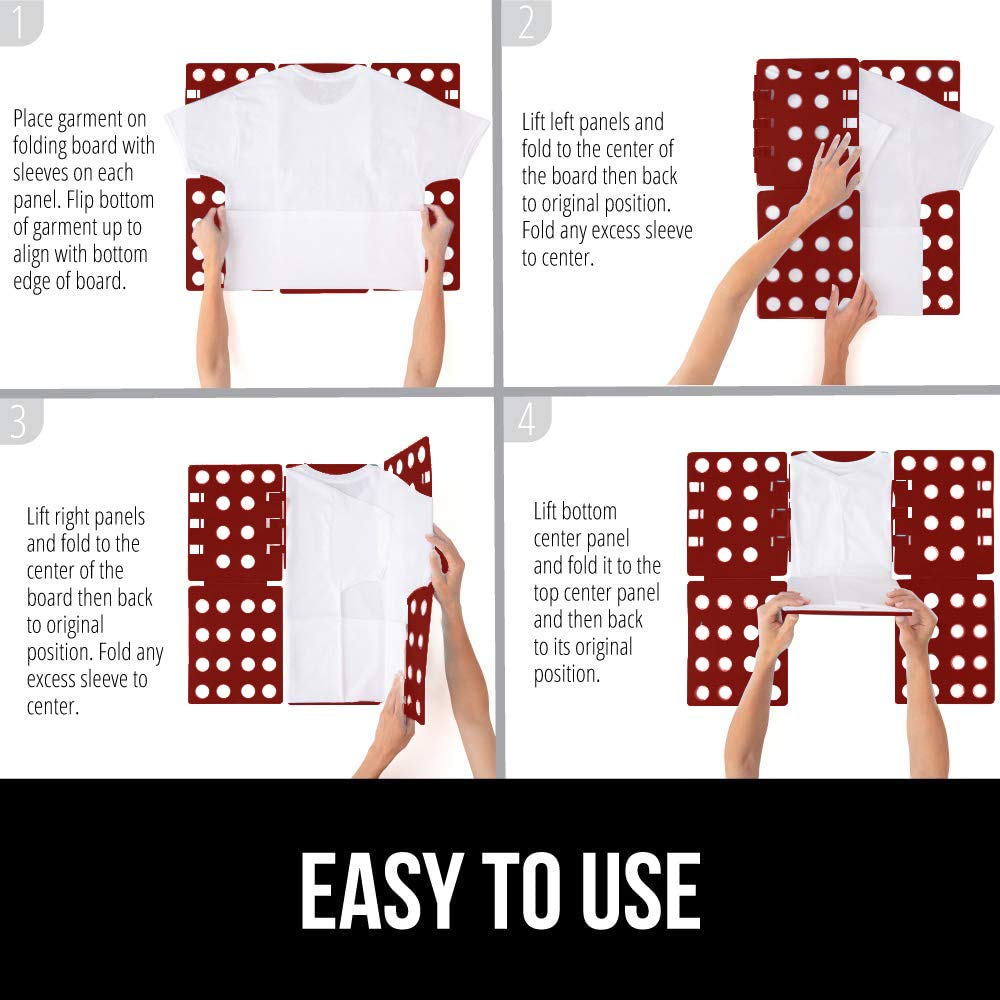 1

Place garment on folding board with sleeves on each panel. Flip bottom of garment up to align with bottom edge of board.

2

Lift left panels and fold to the center of the board then back to original position. Fold any excess sleeve to center.

3

Lift right panels and fold to the center of the board then back to original position. Fold any excess sleeve to center.

4

Lift bottom center panel and fold it to the top center panel and then back to its original position.

EASY TO USE