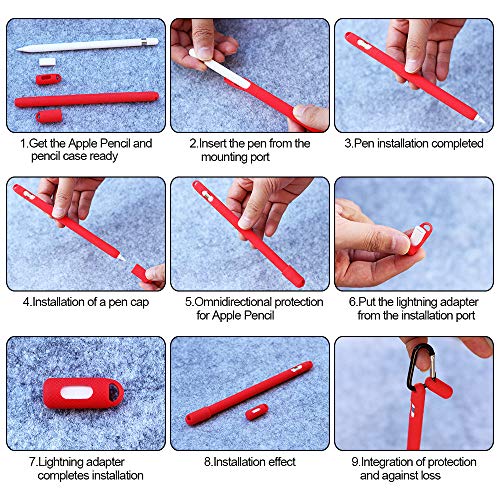 1.Get the Apple Pencil and pencil case ready

2.Insert the pen from the mounting port

3.Pen installation completed

4.Installation of a pen cap

5.Omnidirectional protection for Apple Pencil

6.Put the lightning adapter from the installation port

7.Lightning adapter completes installation

8.Installation effect

9.Integration of protection and against loss