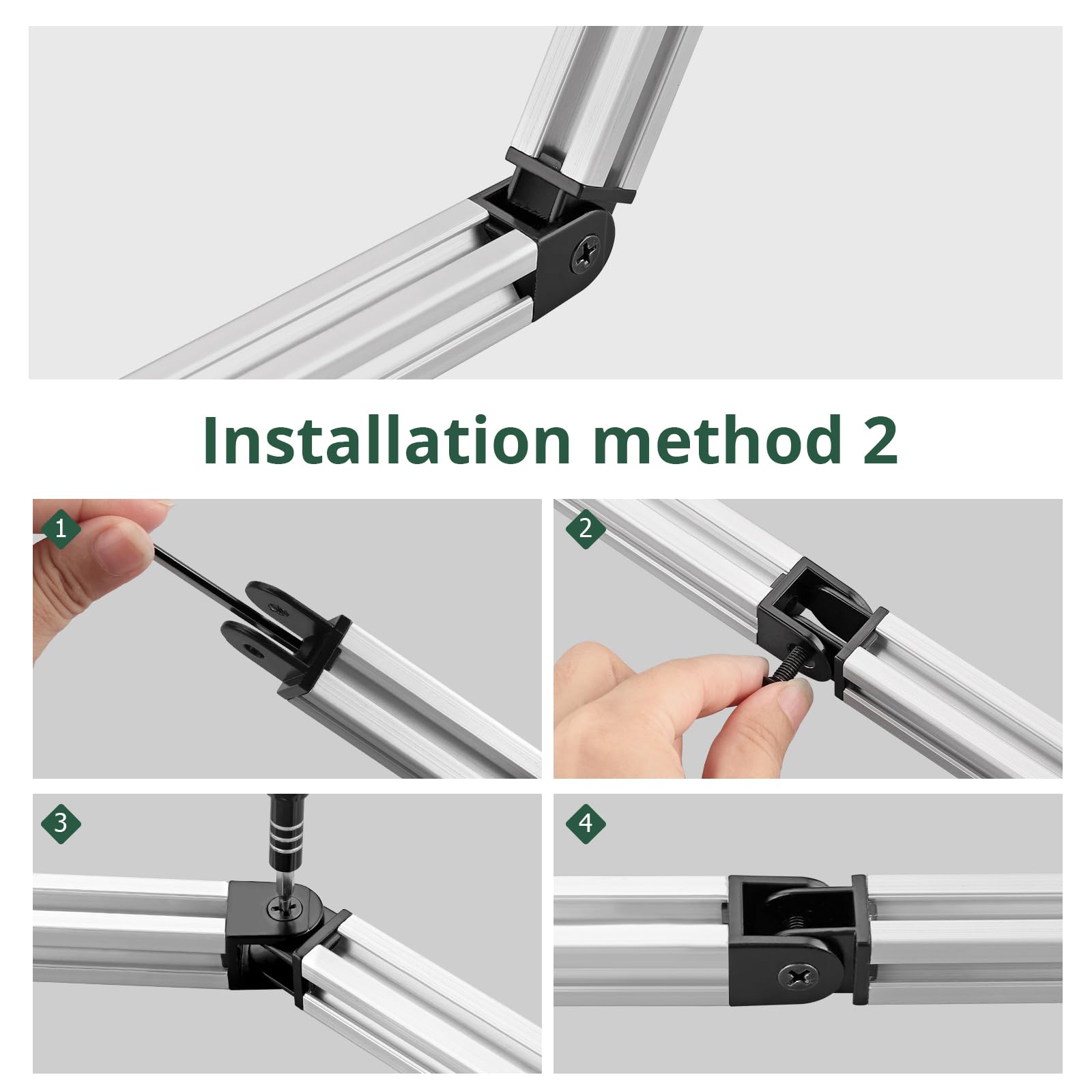 Installation method 2

1

2

3

4