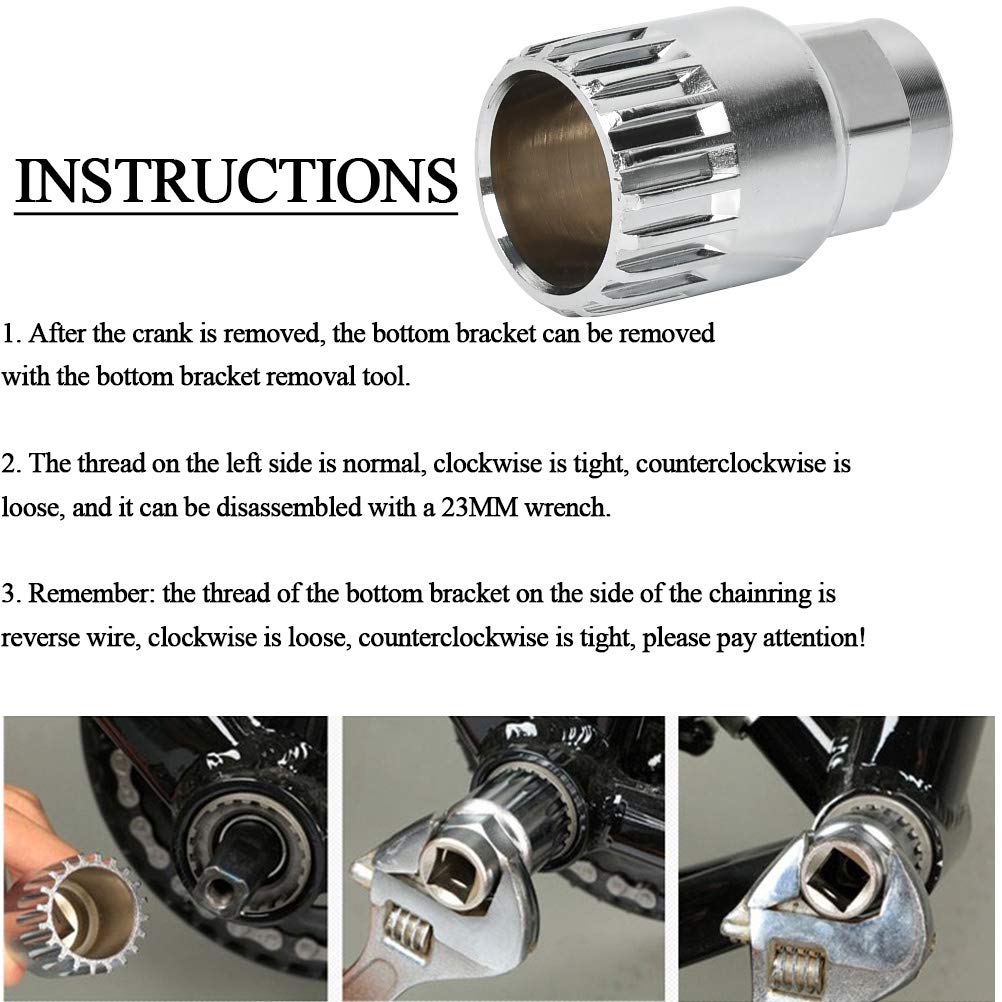 INSTRUCTIONS

1. After the crank is removed, the bottom bracket can be removed with the bottom bracket removal tool.

2. The thread on the left side is normal, clockwise is tight, counterclockwise is loose, and it can be disassembled with a 23MM wrench.

3. Remember: the thread of the bottom bracket on the side of the chainring is reverse wire, clockwise is loose, counterclockwise is tight, please pay attention!