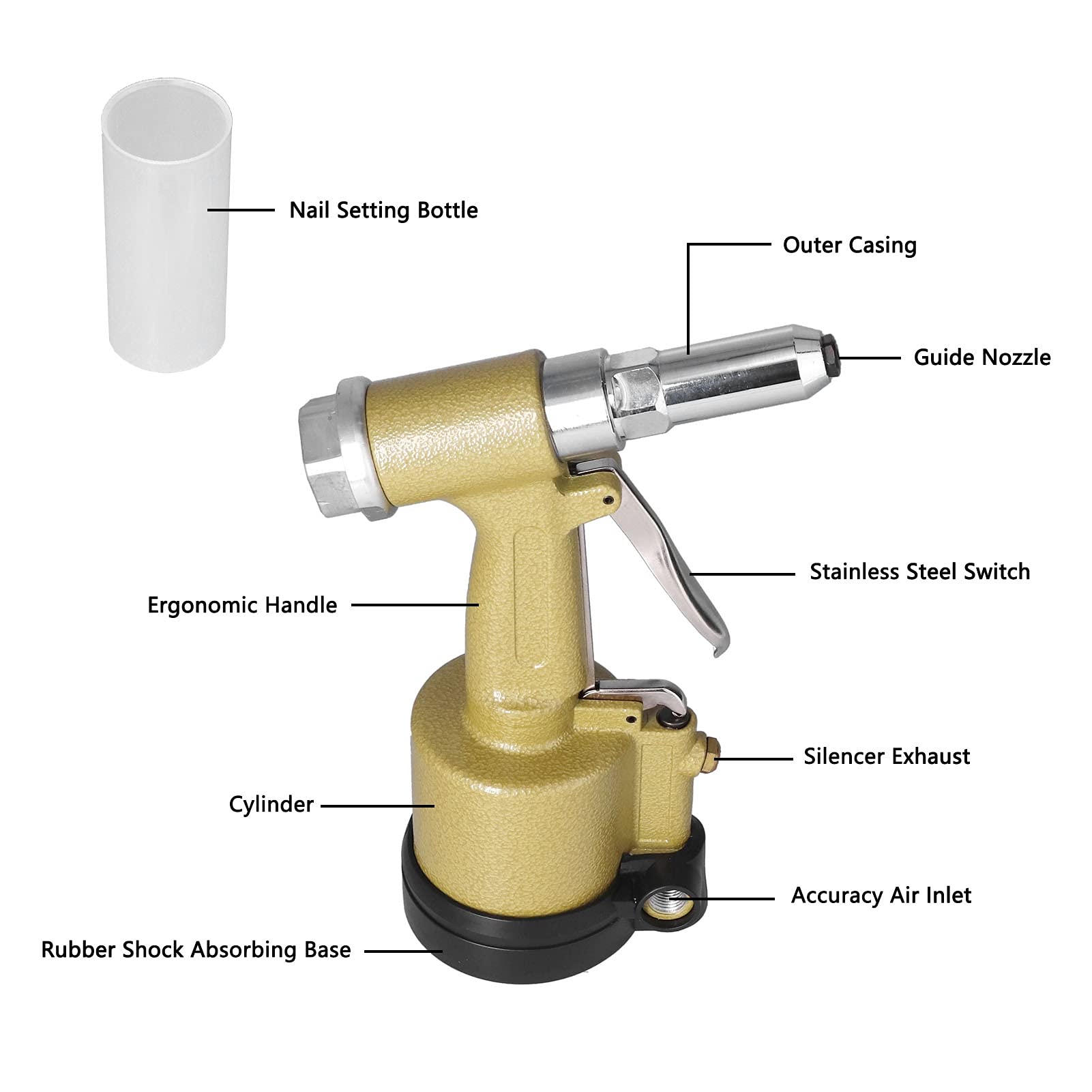 Nail Setting Bottle

Outer Casing

Guide Nozzle

Stainless Steel Switch

Ergonomic Handle

Silencer Exhaust

Cylinder

Accuracy Air Inlet

Rubber Shock Absorbing Base