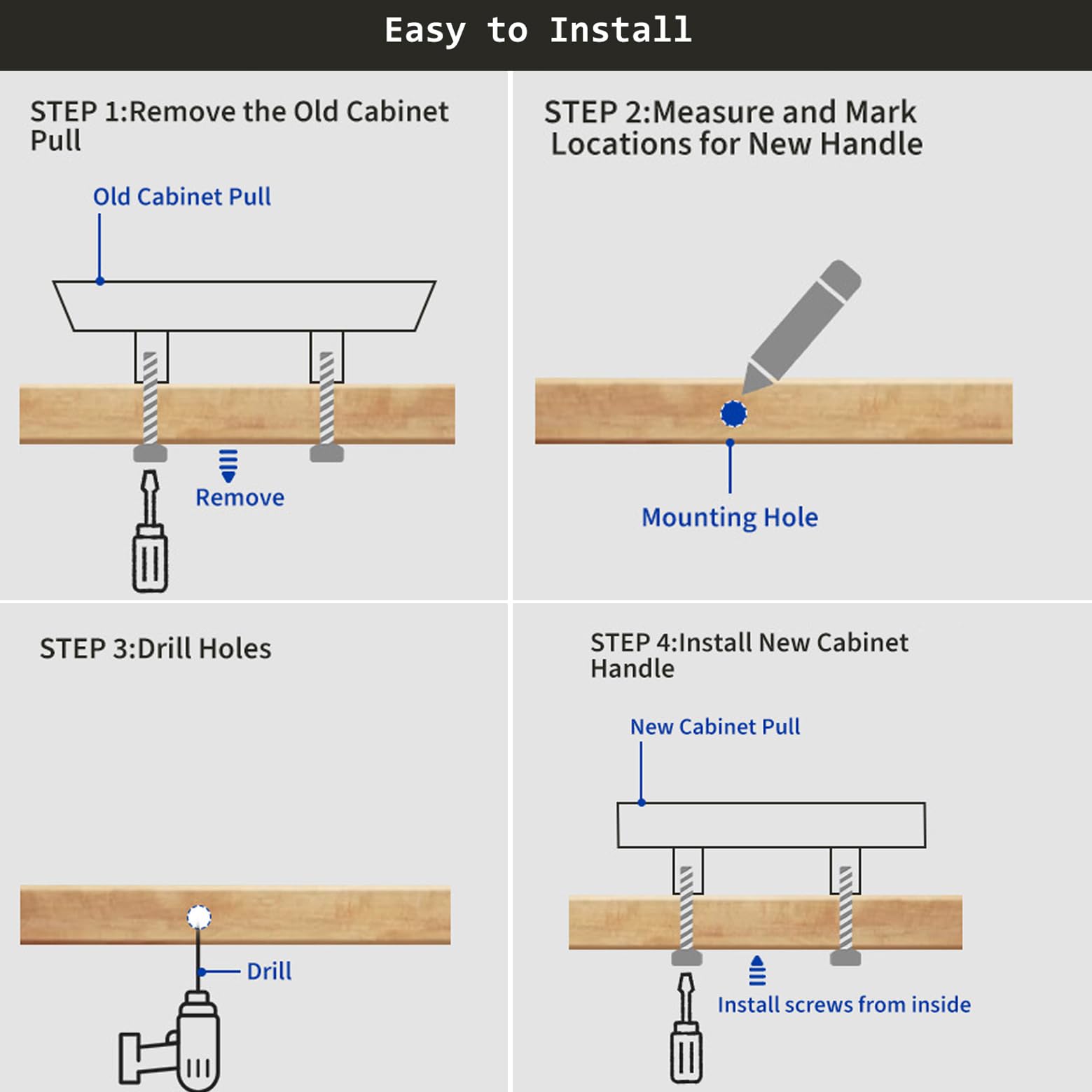 Easy to Install

STEP 1:Remove the Old Cabinet Pull

Old Cabinet Pull

Remove

STEP 2:Measure and Mark Locations for New Handle

Mounting Hole

STEP 3:Drill Holes

Drill

STEP 4:Install New Cabinet Handle

New Cabinet Pull

Install screws from inside