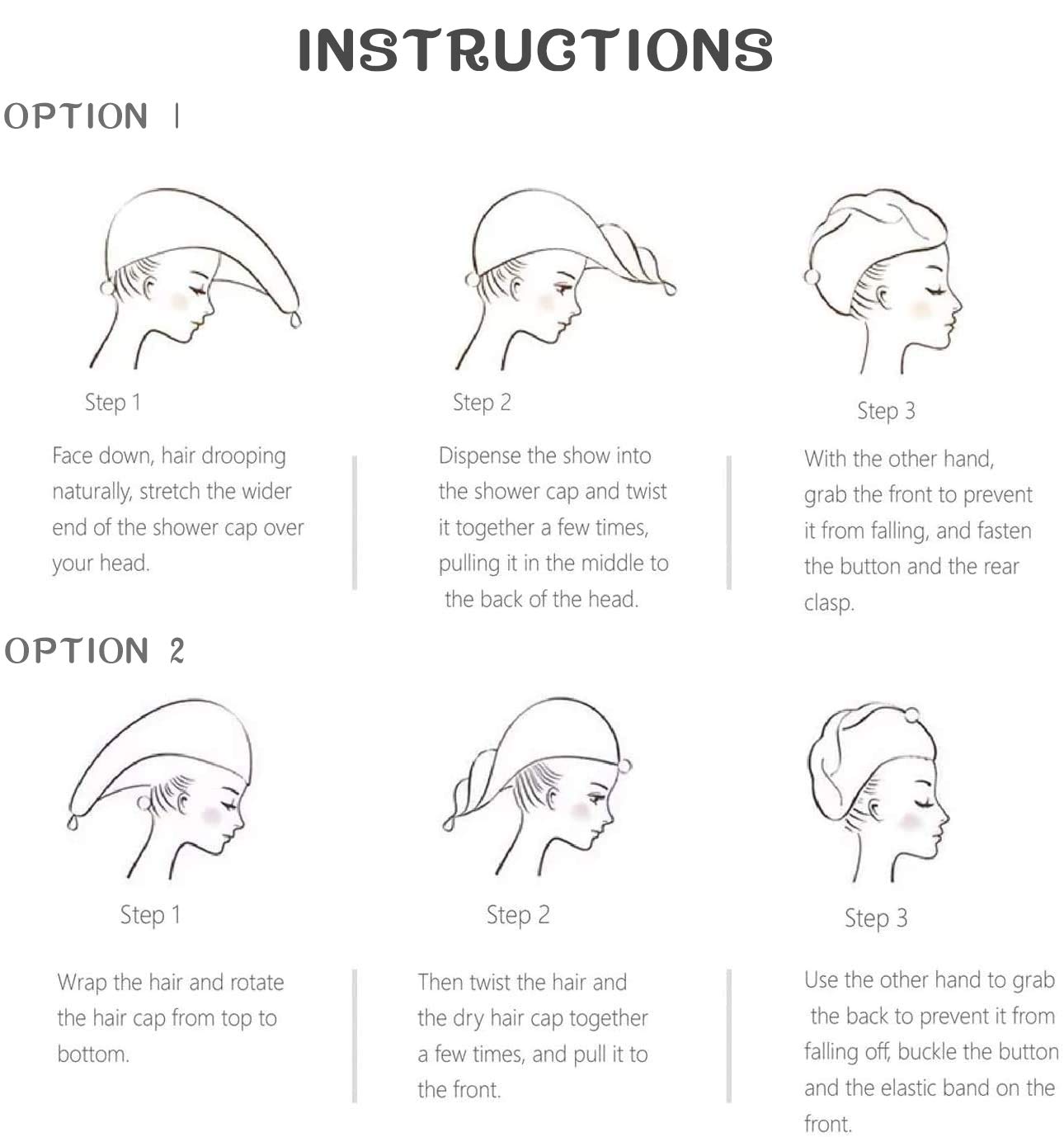 INSTRUCTIONS

OPTION 1

Step 1

Face down, hair drooping naturally, stretch the wider end of the shower cap over your head.

Step 2

Dispense the show into the shower cap and twist it together a few times, pulling it in the middle to the back of the head.

Step 3

With the other hand, grab the front to prevent it from falling, and fasten the button and the rear clasp.

OPTION 2

Step 1

Wrap the hair and rotate the hair cap from top to bottom.

Step 2

Then twist the hair and the dry hair cap together a few times, and pull it to the front.

Step 3

Use the other hand to grab the back to prevent it from falling off, buckle the button and the elastic band on the front.