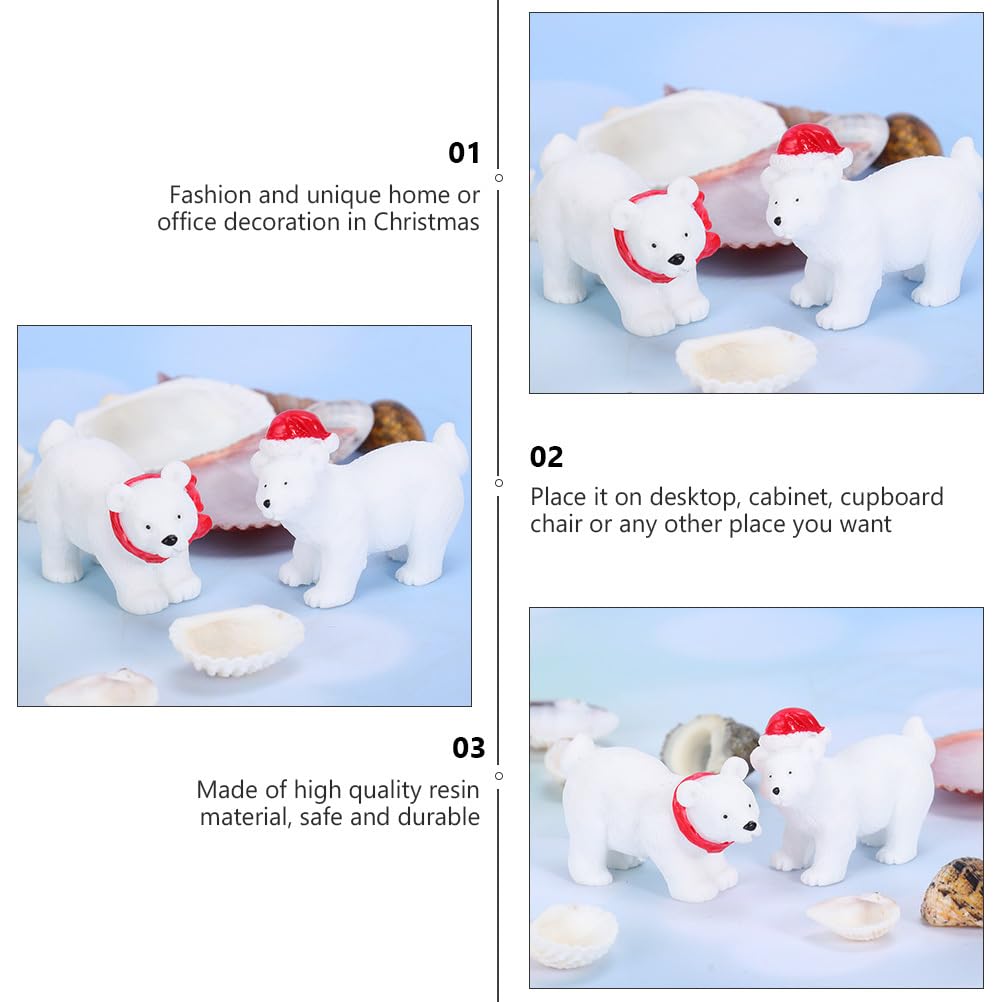 01
Fashion and unique home or office decoration in Christmas

02
Place it on desktop, cabinet, cupboard chair or any other place you want

03
Made of high quality resin material, safe and durable