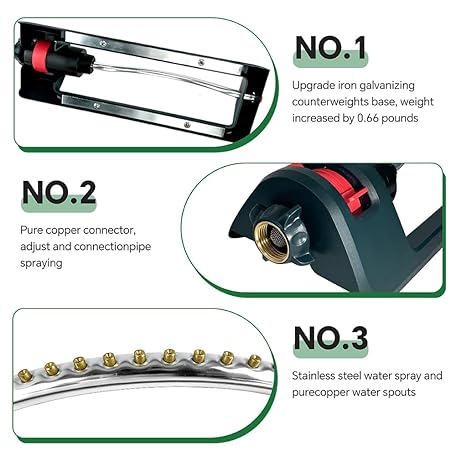 NO.1

Upgrade iron galvanizing counterweights base, weight increased by 0.66 pounds

NO.2

Pure copper connector, adjust and connectionpipe spraying

NO.3

Stainless steel water spray and purecopper water spouts