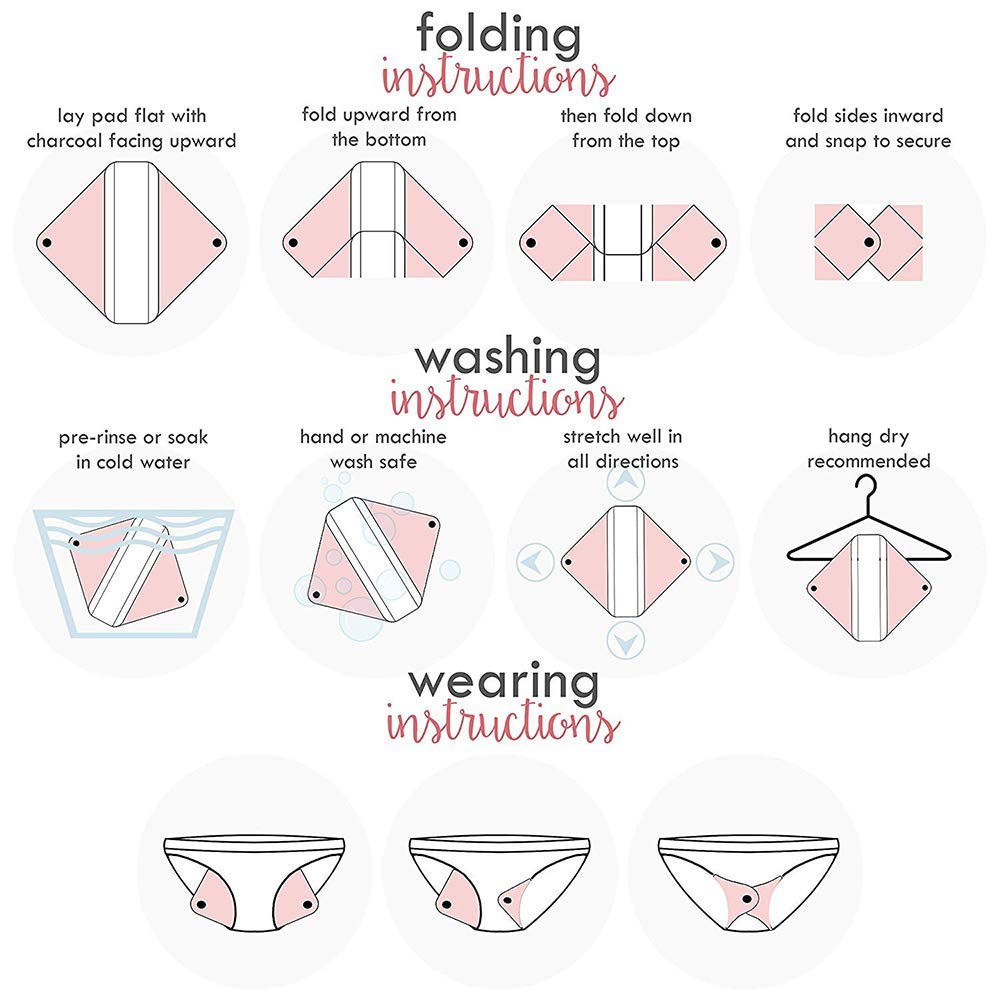 folding
instructions

lay pad flat with charcoal facing upward

fold upward from the bottom

then fold down from the top

fold sides inward and snap to secure

washing
instructions

pre-rinse or soak in cold water

hand or machine wash safe

stretch well in all directions

hang dry recommended

wearing
instructions