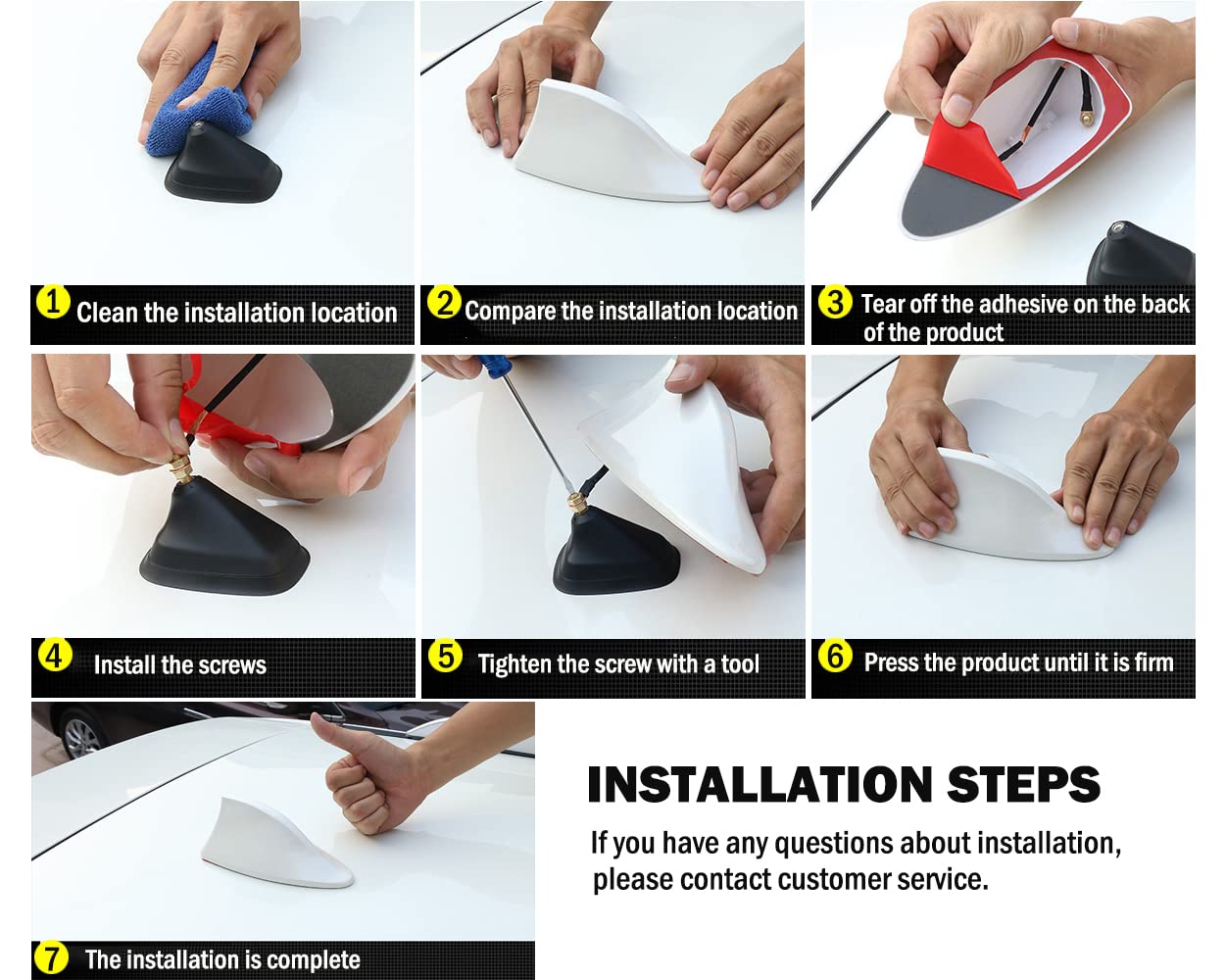 1 Clean the installation location

2 Compare the installation location

3 Tear off the adhesive on the back of the product

4 Install the screws

5 Tighten the screw with a tool

6 Press the product until it is firm

7 The installation is complete

INSTALLATION STEPS

If you have any questions about installation, please contact customer service.