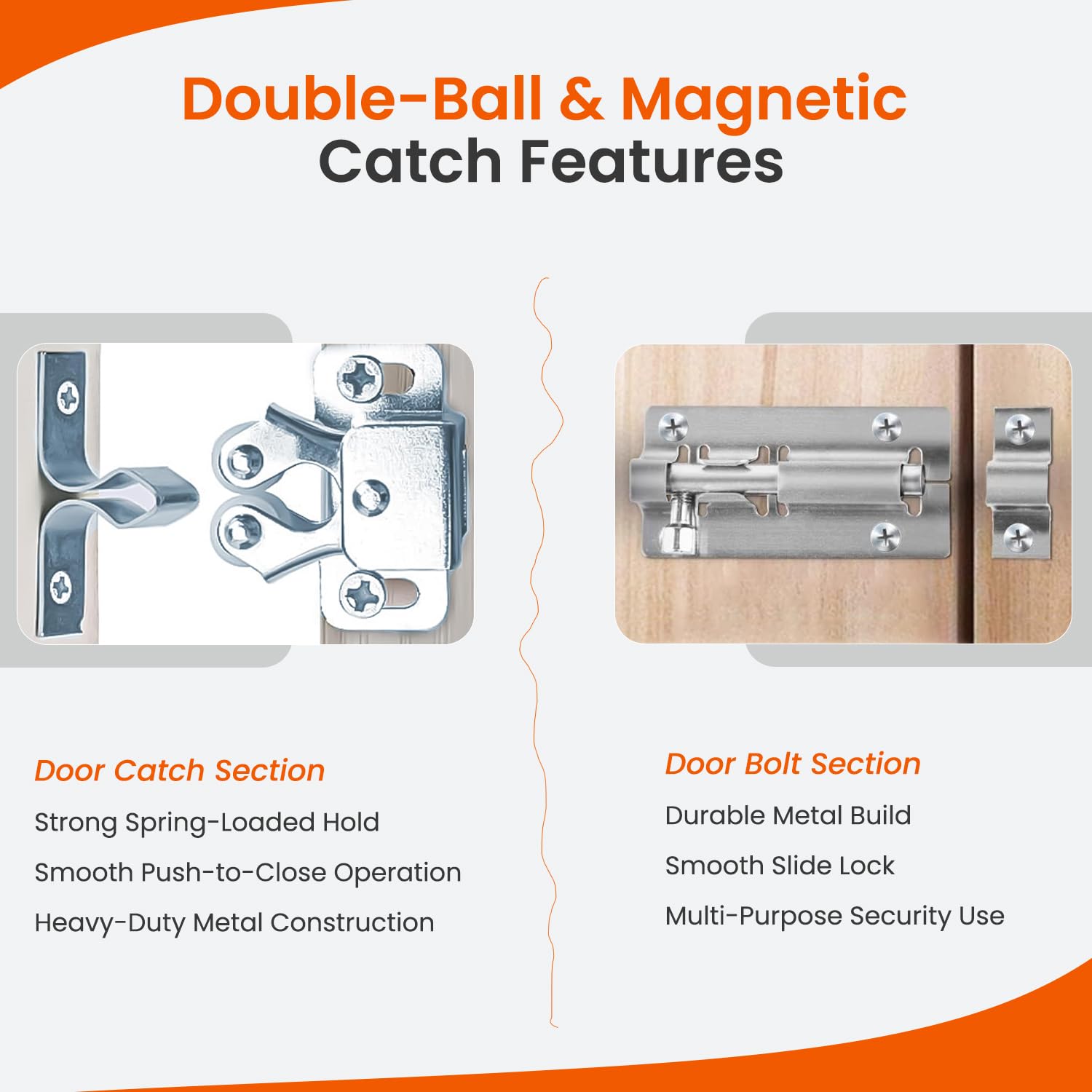 Double-Ball & Magnetic
Catch Features

Door Catch Section

Strong Spring-Loaded Hold

Smooth Push-to-Close Operation

Heavy-Duty Metal Construction

Door Bolt Section

Durable Metal Build

Smooth Slide Lock

Multi-Purpose Security Use