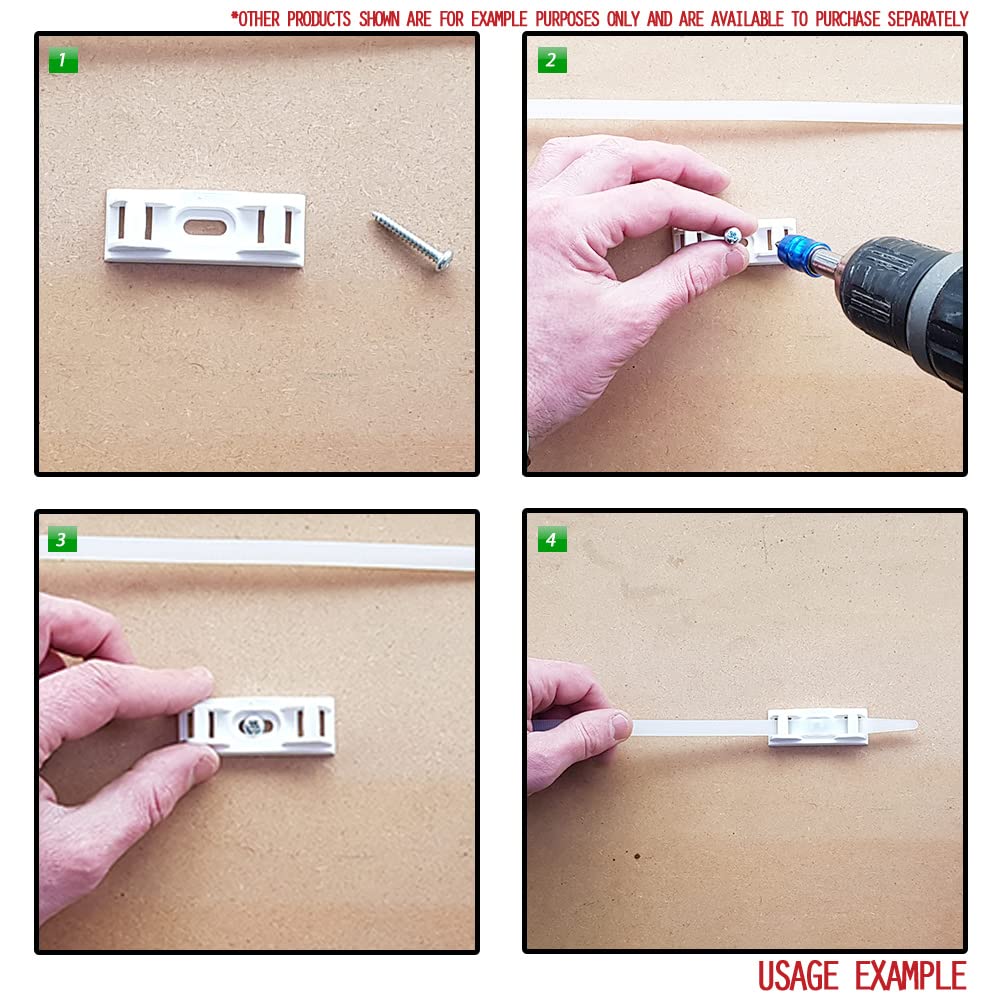 *OTHER PRODUCTS SHOWN ARE FOR EXAMPLE PURPOSES ONLY AND ARE AVAILABLE TO PURCHASE SEPARATELY

1

2

3

4

USAGE EXAMPLE