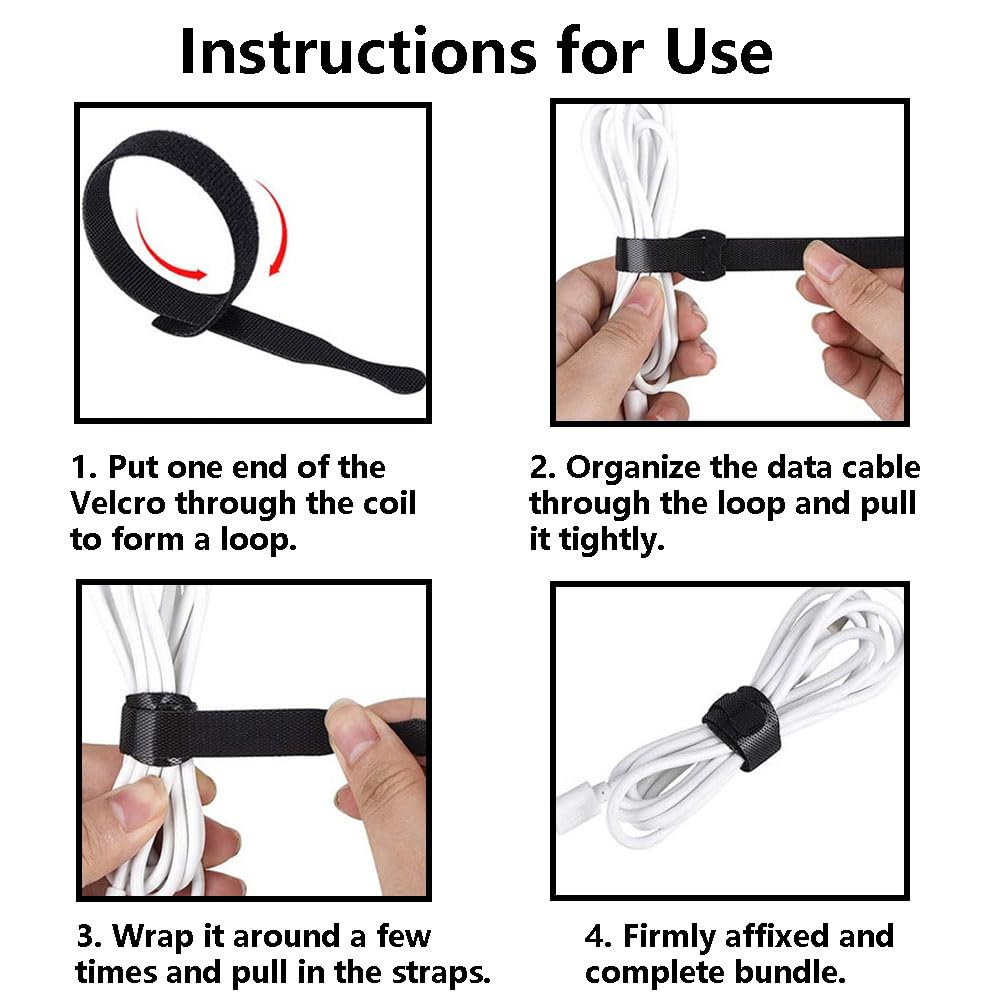 Instructions for Use

1. Put one end of the Velcro through the coil to form a loop.

2. Organize the data cable through the loop and pull it tightly.

3. Wrap it around a few times and pull in the straps.

4. Firmly affixed and complete bundle.