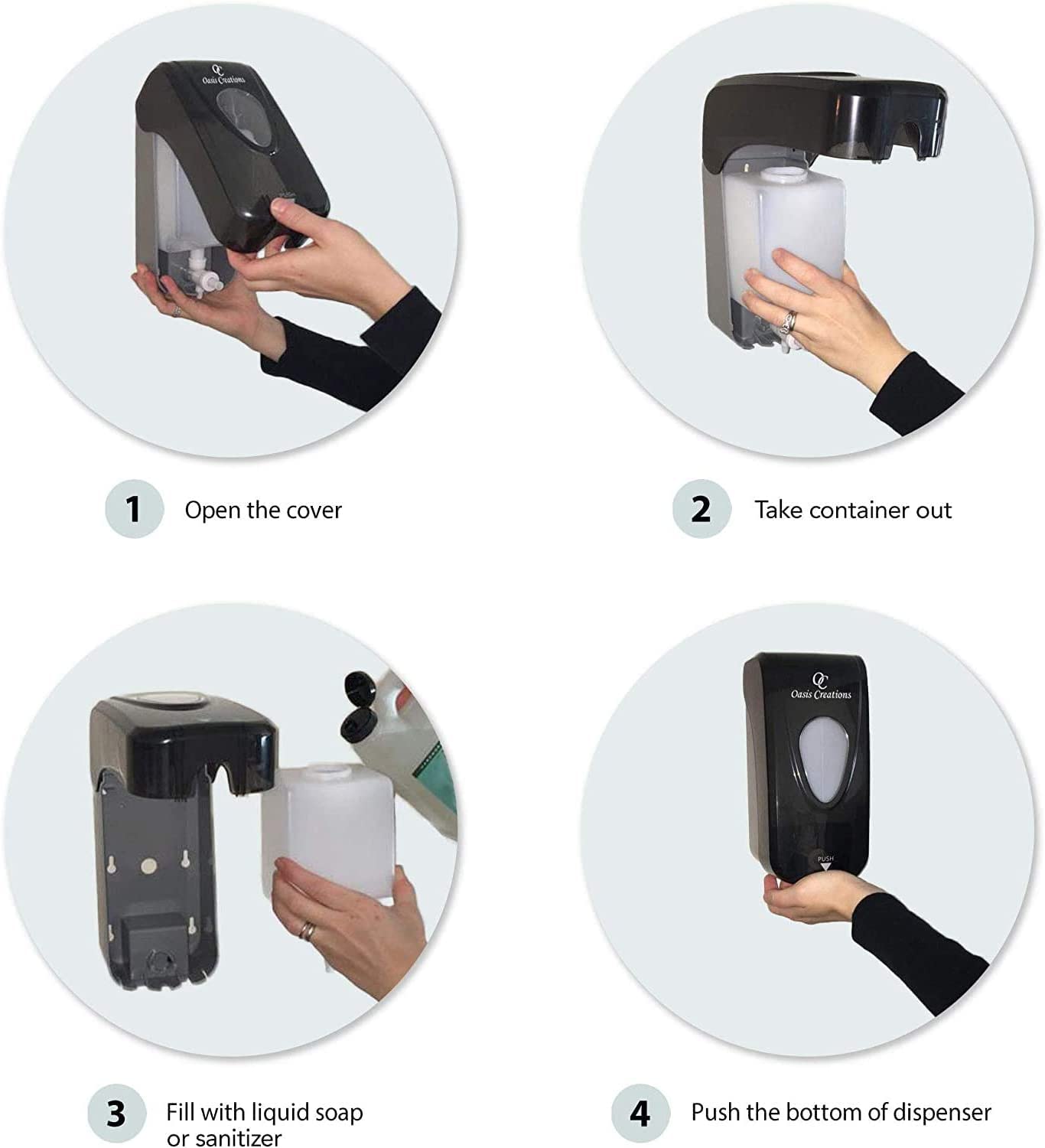 OC
Oasis Creations

1 Open the cover

2 Take container out

3 Fill with liquid soap or sanitizer

OC
Oasis Creations
PUSH

4 Push the bottom of dispenser