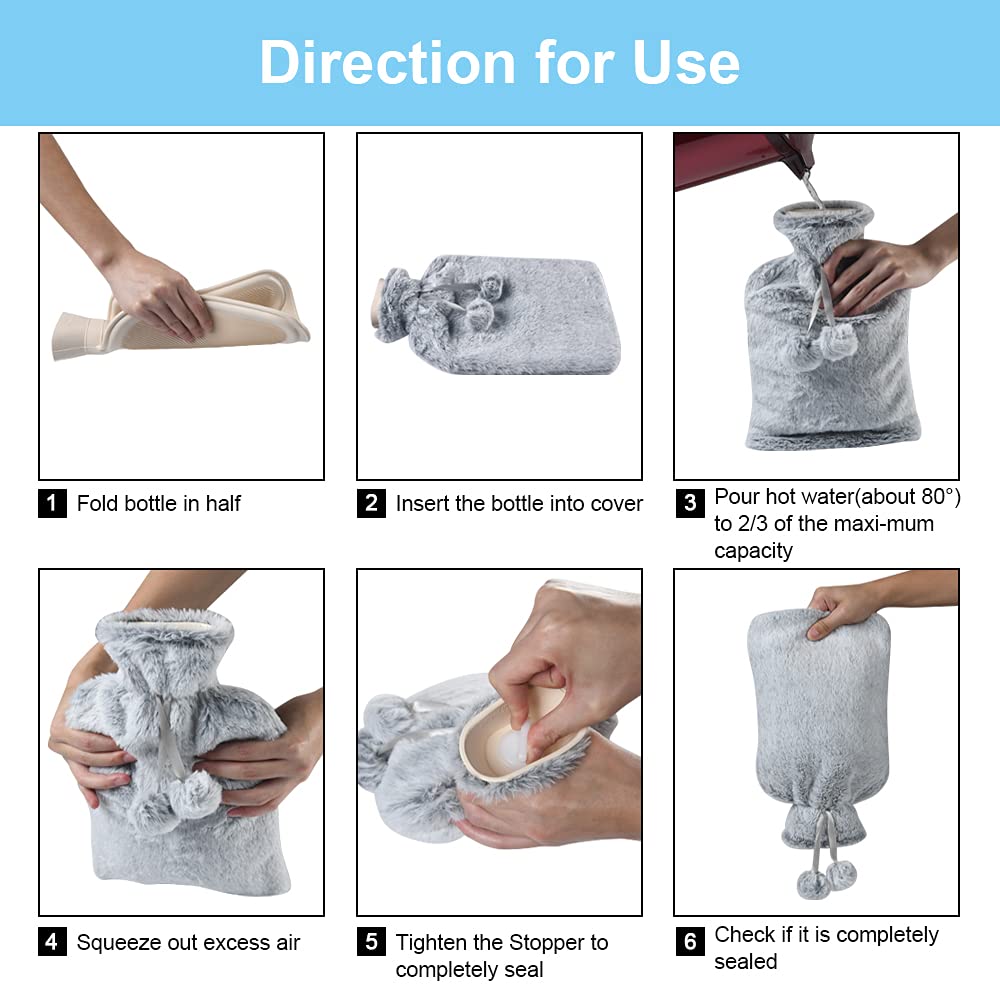 Direction for Use

1 Fold bottle in half

2 Insert the bottle into cover

3 Pour hot water(about 80°) to 2/3 of the maxi-mum capacity

4 Squeeze out excess air

5 Tighten the Stopper to completely seal

6 Check if it is completely sealed