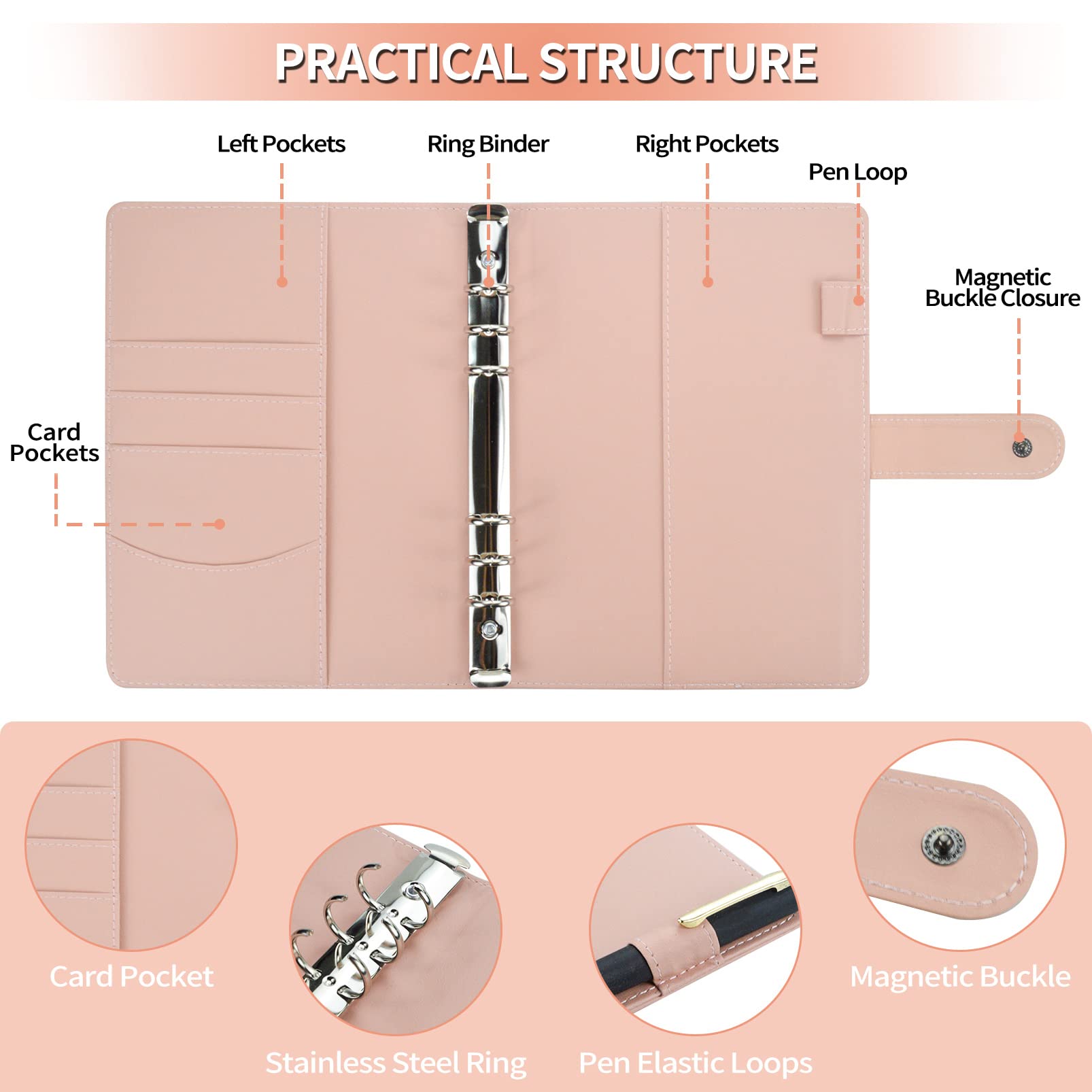 PRACTICAL STRUCTURE

Left Pockets

Ring Binder

Right Pockets

Pen Loop

Magnetic Buckle Closure

Card Pockets

Card Pocket

Stainless Steel Ring

Pen Elastic Loops

Magnetic Buckle