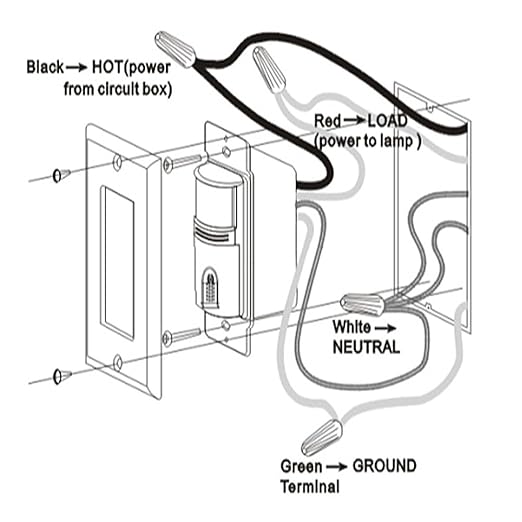 Black → HOT(power from circuit box)

Red → LOAD (power to lamp )

White → NEUTRAL

Green → GROUND Terminal