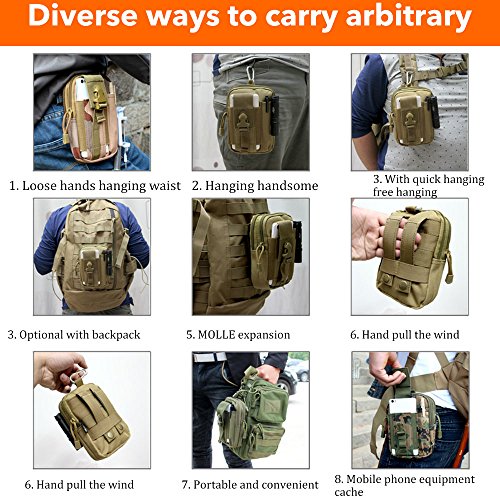 Diverse ways to carry arbitrary

1. Loose hands hanging waist

2. Hanging handsome

3. With quick hanging free hanging

3. Optional with backpack

5. MOLLE expansion

6. Hand pull the wind

6. Hand pull the wind

7. Portable and convenient

8. Mobile phone equipment cache