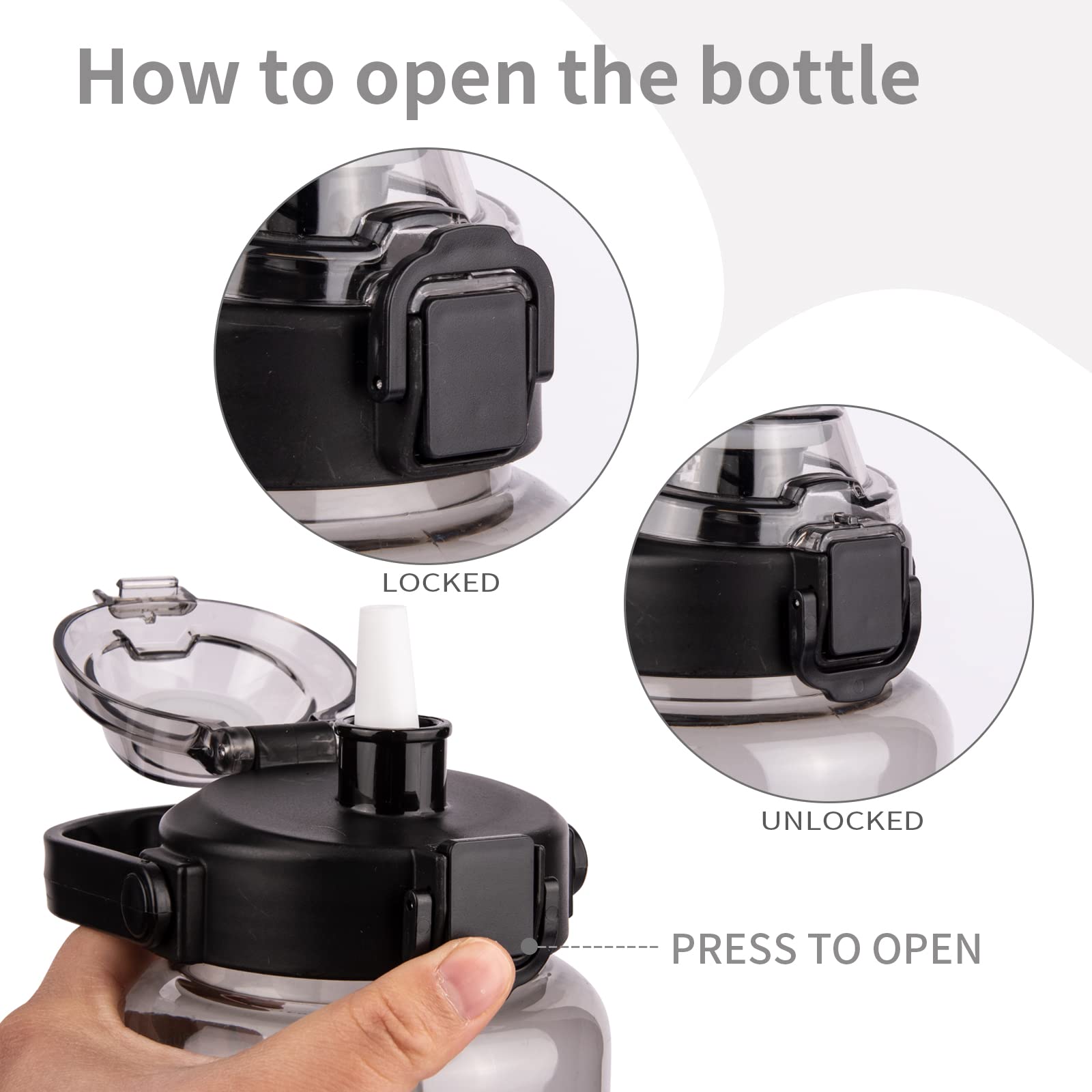 How to open the bottle

LOCKED

UNLOCKED

PRESS TO OPEN