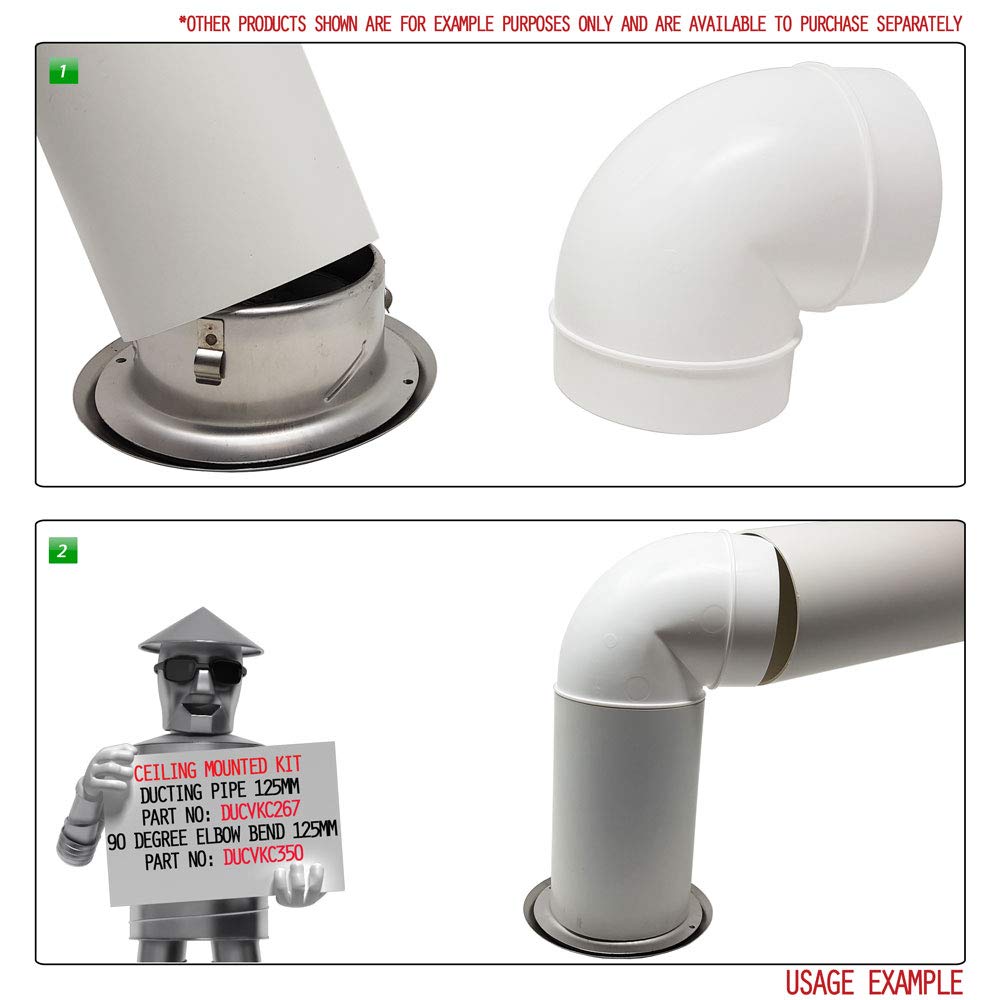 *OTHER PRODUCTS SHOWN ARE FOR EXAMPLE PURPOSES ONLY AND ARE AVAILABLE TO PURCHASE SEPARATELY

1

2

CEILING MOUNTED KIT
DUCTING PIPE 125MM
PART NO: DUCVKC267
90 DEGREE ELBOW BEND 125MM
PART NO: DUCVKC350

USAGE EXAMPLE