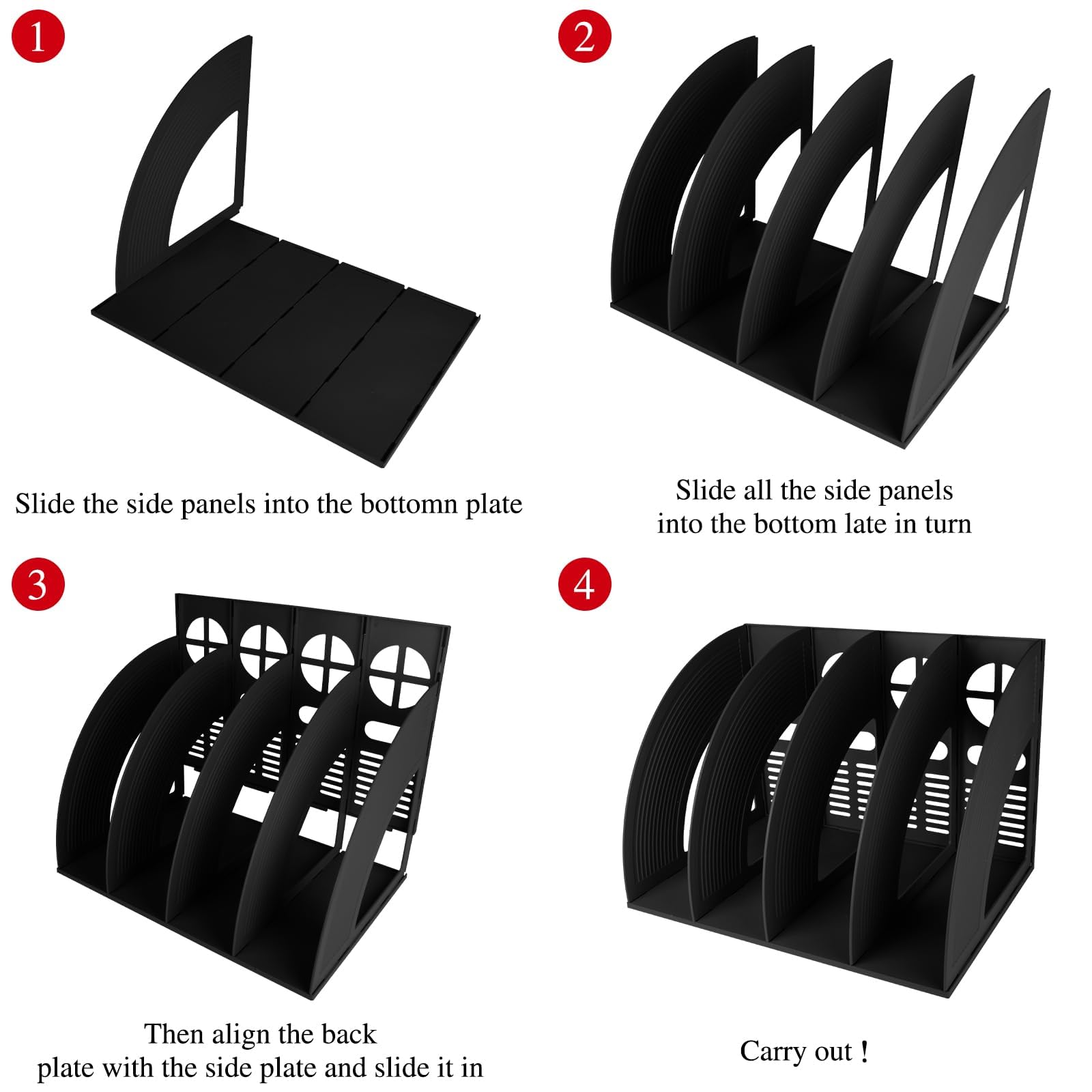 1

Slide the side panels into the bottomn plate

2

Slide all the side panels into the bottom late in turn

3

Then align the back plate with the side plate and slide it in

4

Carry out !