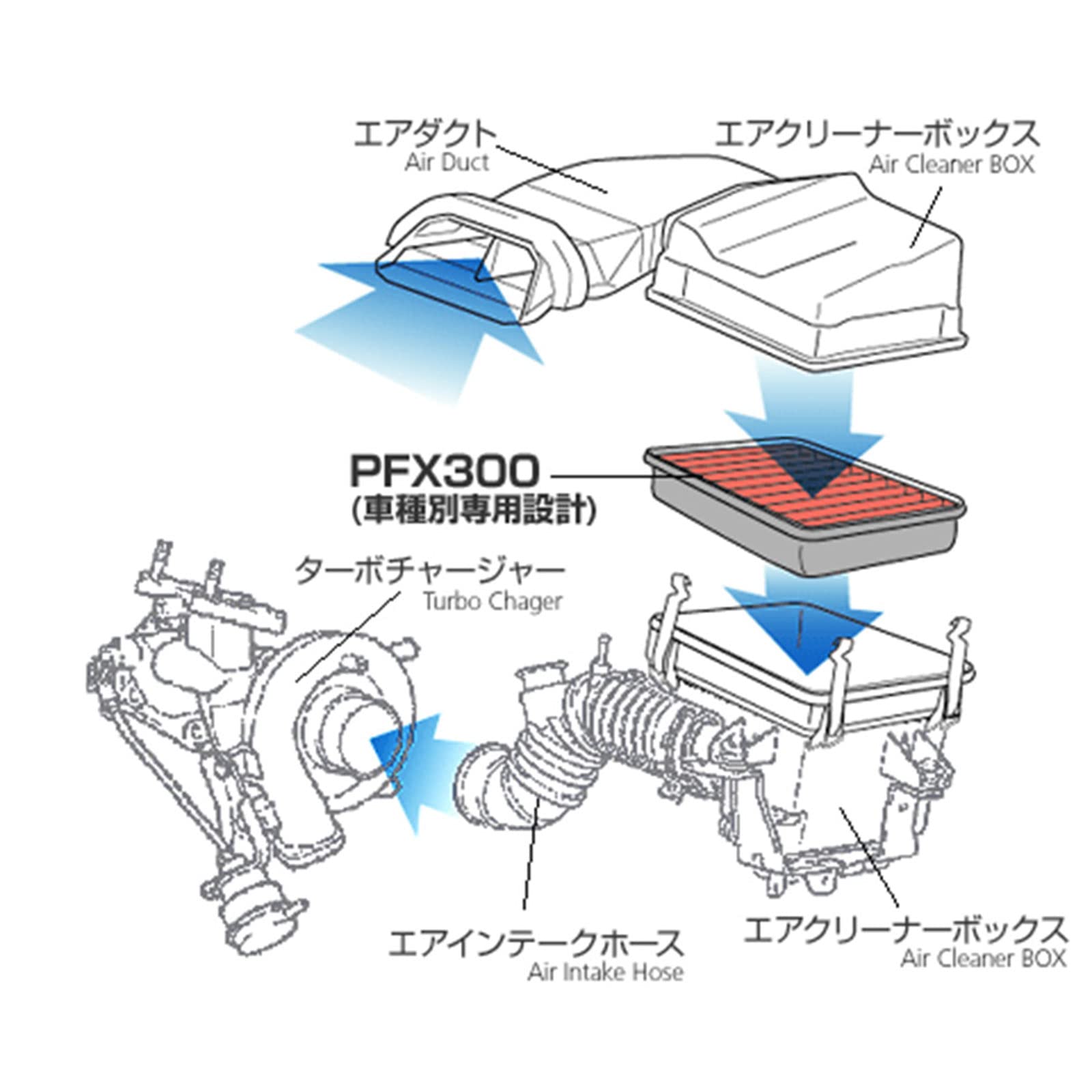 エアダクト
Air Duct

エアクリーナーボックス
Air Cleaner BOX

PFX300
(車種別専用設計)

ターボチャージャー
Turbo Chager

エアインテークホース
Air Intake Hose

エアクリーナーボックス
Air Cleaner BOX