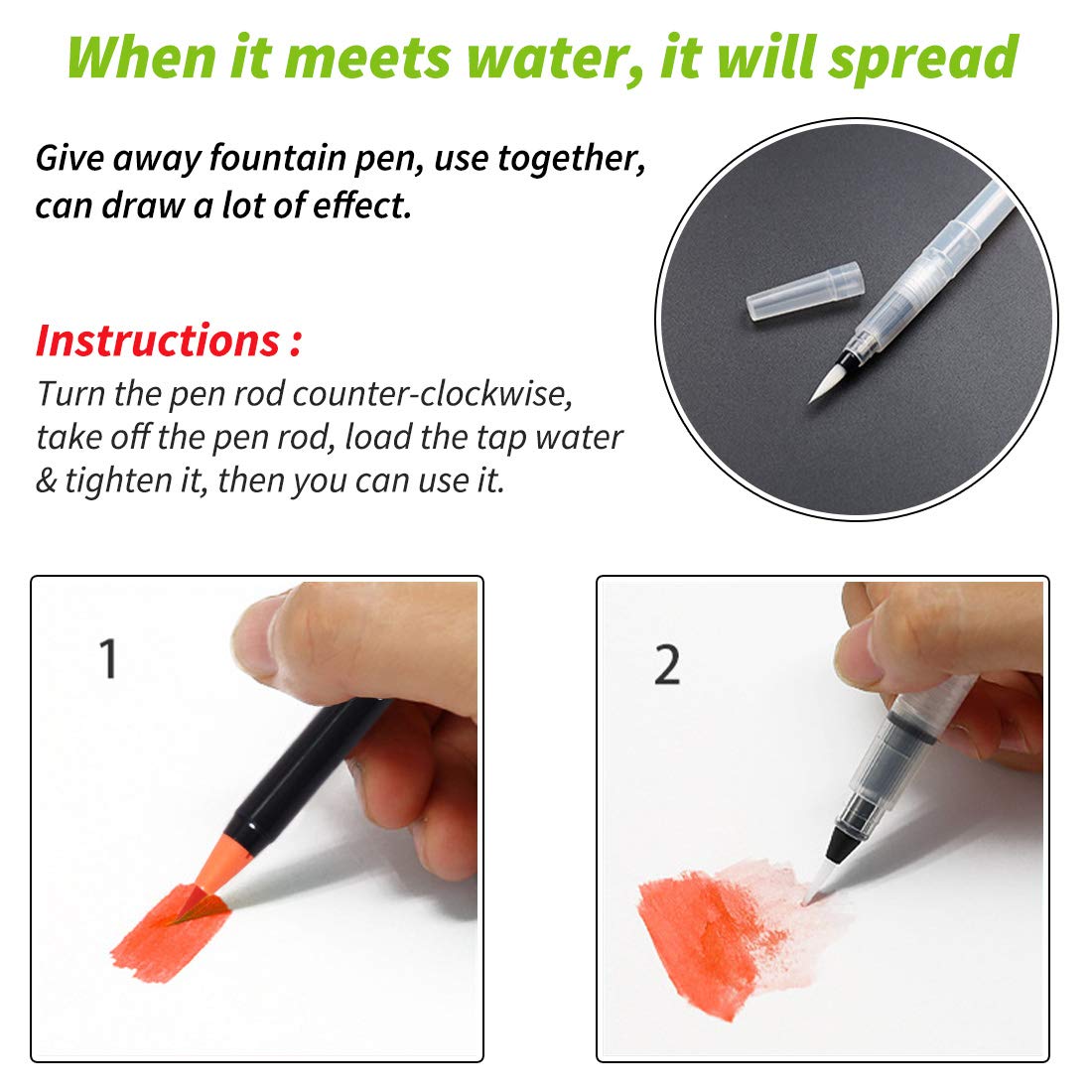 When it meets water, it will spread

Give away fountain pen, use together, can draw a lot of effect.

Instructions :

Turn the pen rod counter-clockwise, take off the pen rod, load the tap water & tighten it, then you can use it.

1

2