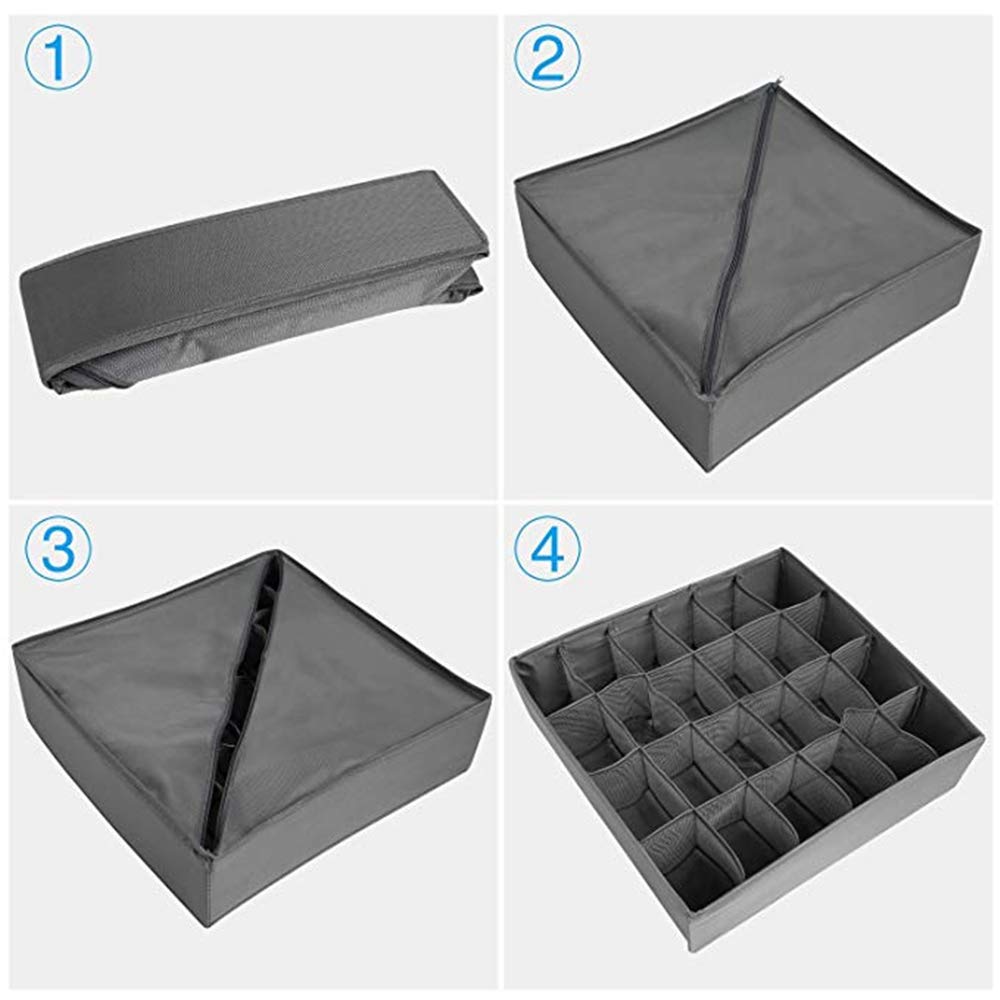 ①
②
③
④