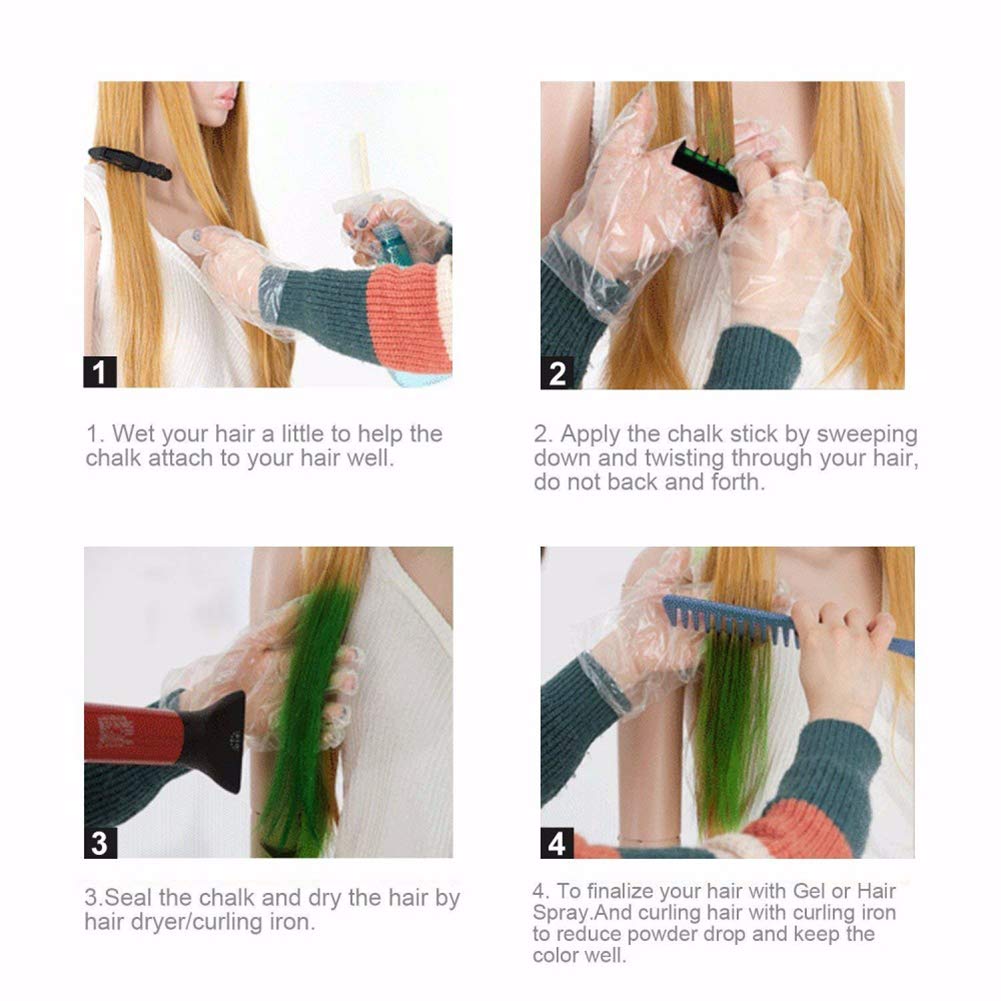 1

1. Wet your hair a little to help the chalk attach to your hair well.

2

2. Apply the chalk stick by sweeping down and twisting through your hair, do not back and forth.

3

3.Seal the chalk and dry the hair by hair dryer/curling iron.

4

4. To finalize your hair with Gel or Hair Spray.And curling hair with curling iron to reduce powder drop and keep the color well.